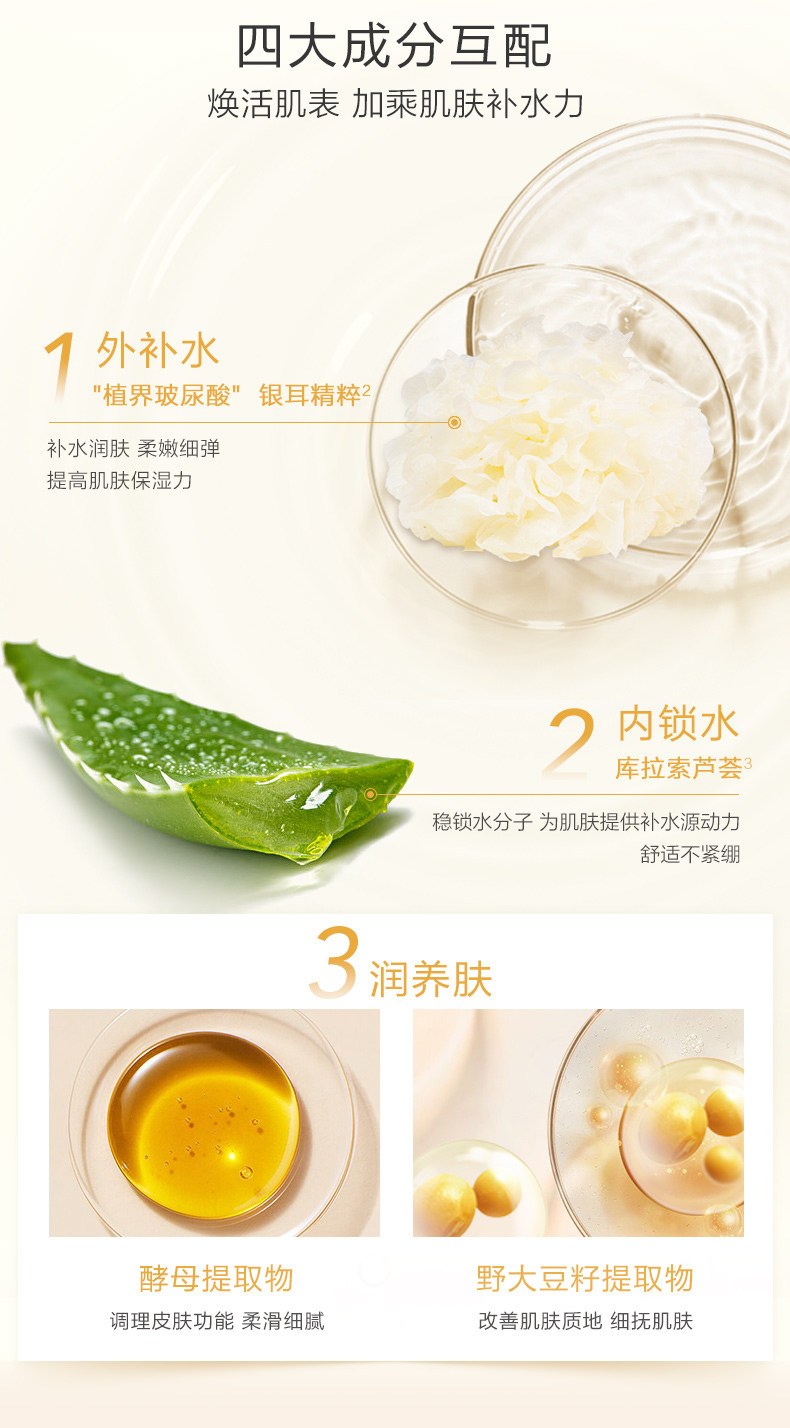 四大成分互配
焕活肌表 加乘肌肤补水力

1 外补水
"植界玻尿酸" 银耳精粹$^2$

补水润肤 柔嫩细弹
提高肌肤保湿力

2 内锁水
库拉索芦荟$^3$

稳锁水分子 为肌肤提供补水源动力
舒适不紧绷

3 润养肤

酵母提取物
调理皮肤功能 柔滑细腻

野大豆籽提取物
改善肌肤质地 细抚肌肤