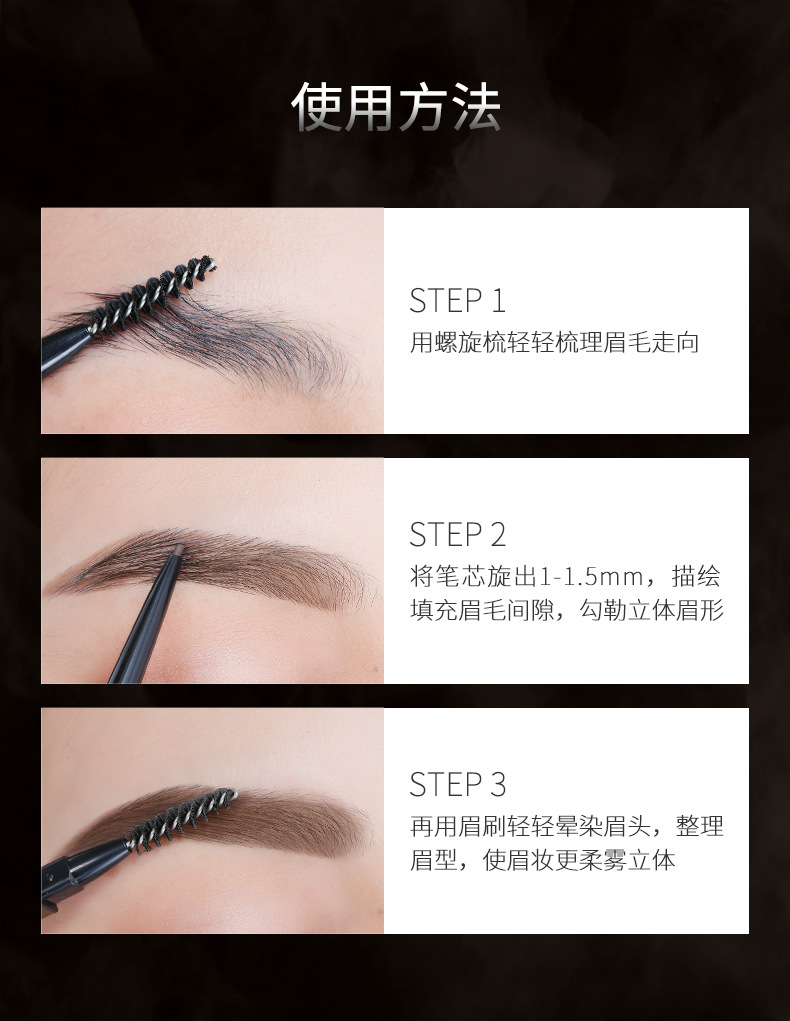 使用方法

STEP 1
用螺旋梳轻轻梳理眉毛走向

STEP 2
将笔芯旋出1-1.5mm，描绘填充眉毛间隙，勾勒立体眉形

STEP 3
再用眉刷轻轻晕染眉头，整理眉型，使眉妆更柔雾立体