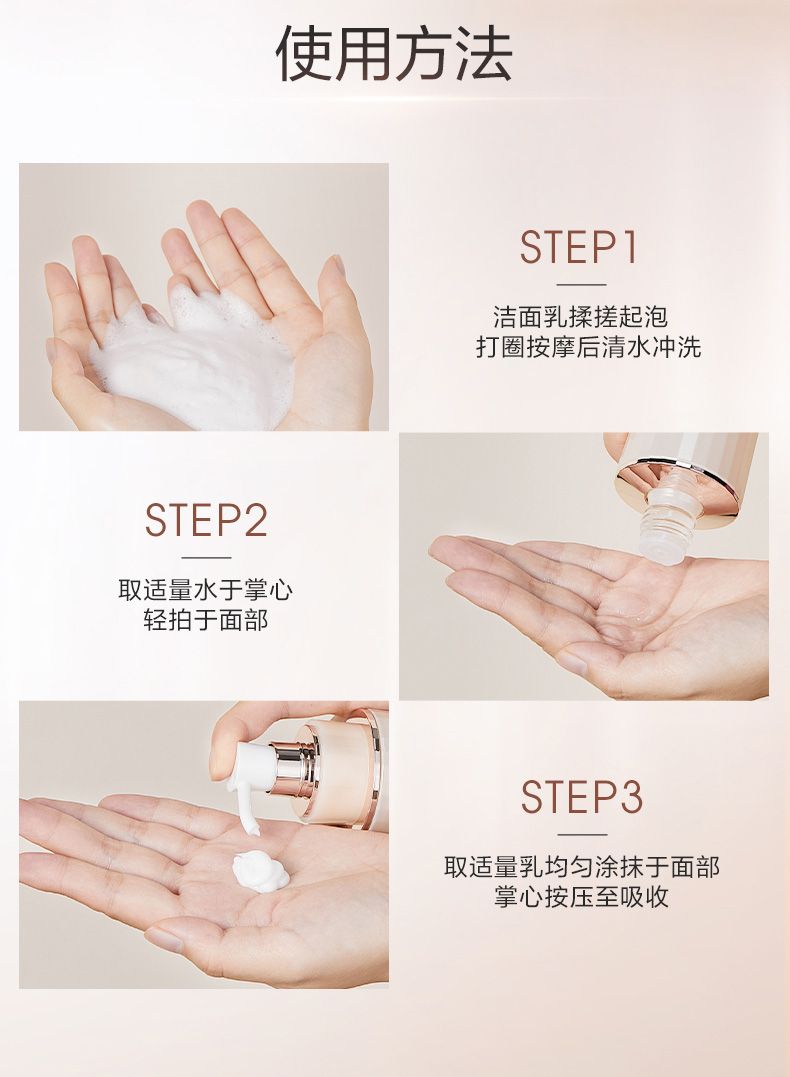 使用方法

STEP1

洁面乳揉搓起泡
打圈按摩后清水冲洗

STEP2

取适量水于掌心
轻拍于面部

STEP3

取适量乳均匀涂抹于面部
掌心按压至吸收