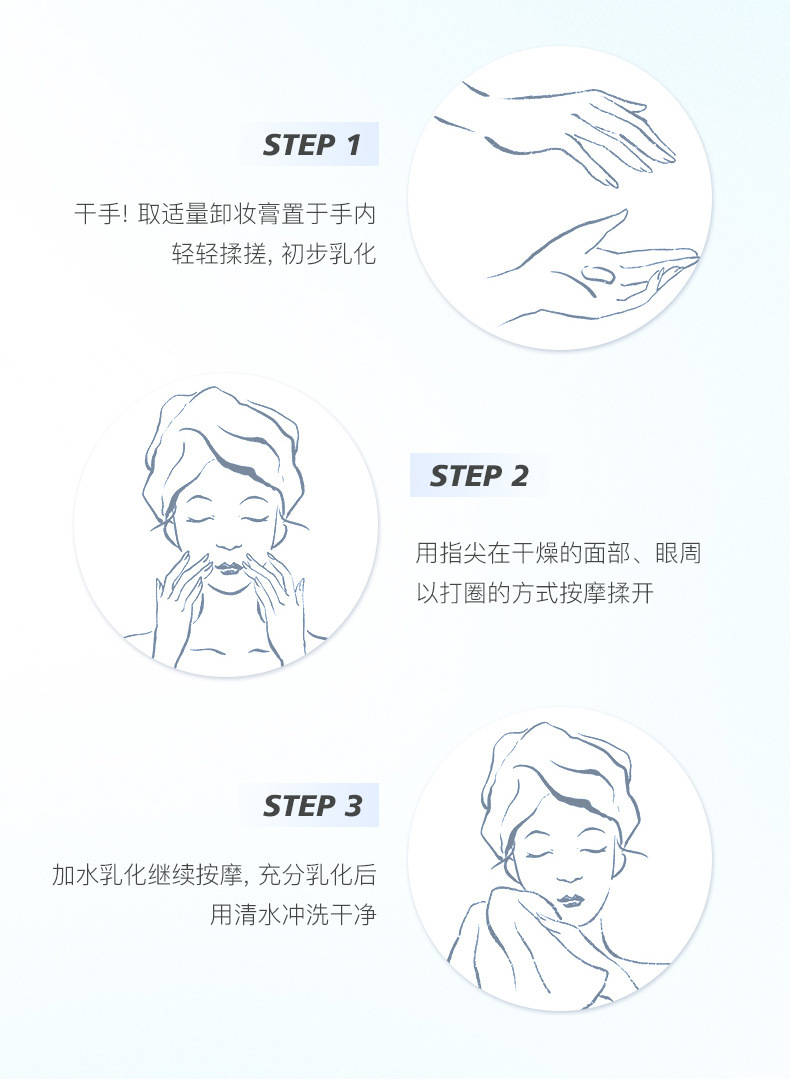 STEP 1

干手! 取适量卸妆膏置于手内
轻轻揉搓, 初步乳化

STEP 2

用指尖在干燥的面部、眼周
以打圈的方式按摩揉开

STEP 3

加水乳化继续按摩, 充分乳化后
用清水冲洗干净