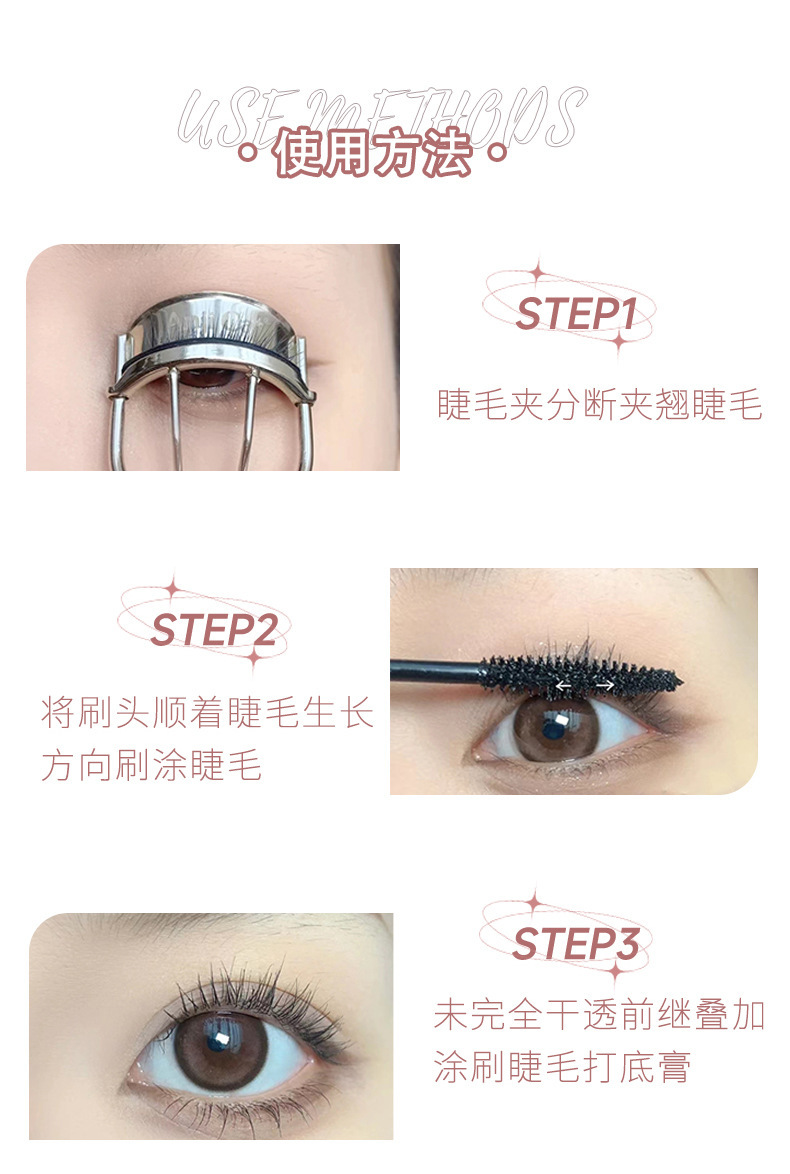 USE METHODS
使用方法

STEP1
睫毛夹分断夹翘睫毛

STEP2
将刷头顺着睫毛生长方向刷涂睫毛

STEP3
未完全干透前继叠加涂刷睫毛打底膏