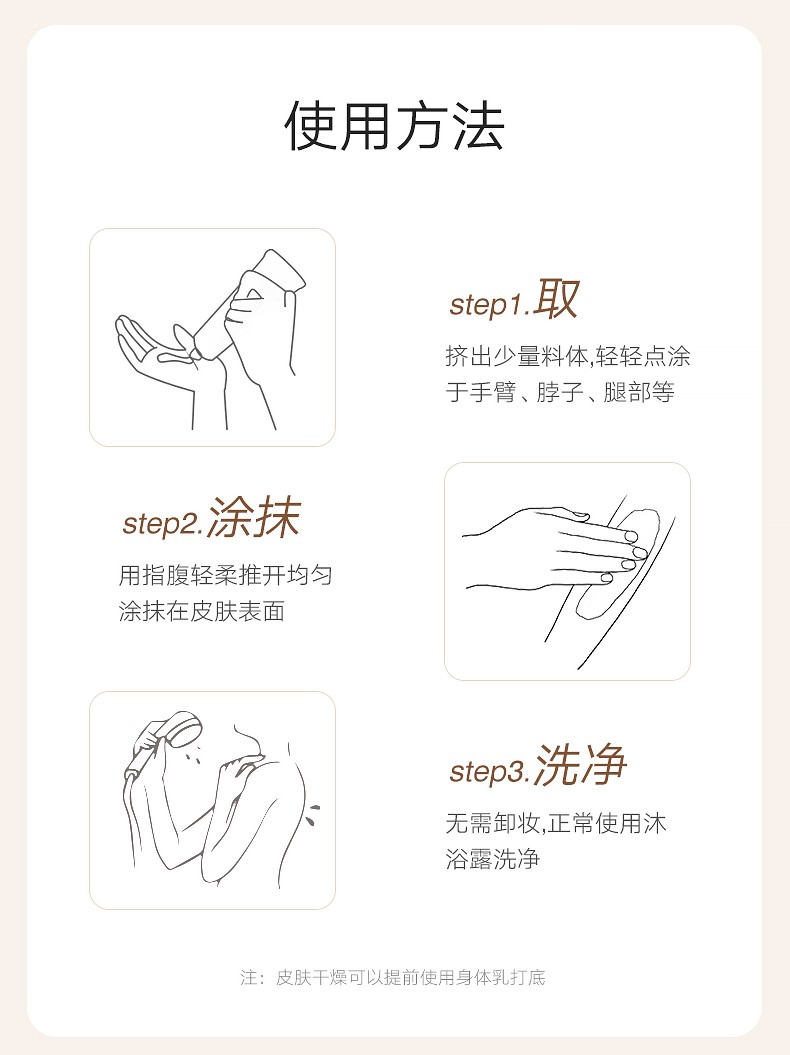 使用方法

step1.取
挤出少量料体,轻轻点涂于手臂、脖子、腿部等

step2.涂抹
用指腹轻柔推开均匀涂抹在皮肤表面

step3.洗净
无需卸妆,正常使用沐浴露洗净

注：皮肤干燥可以提前使用身体乳打底