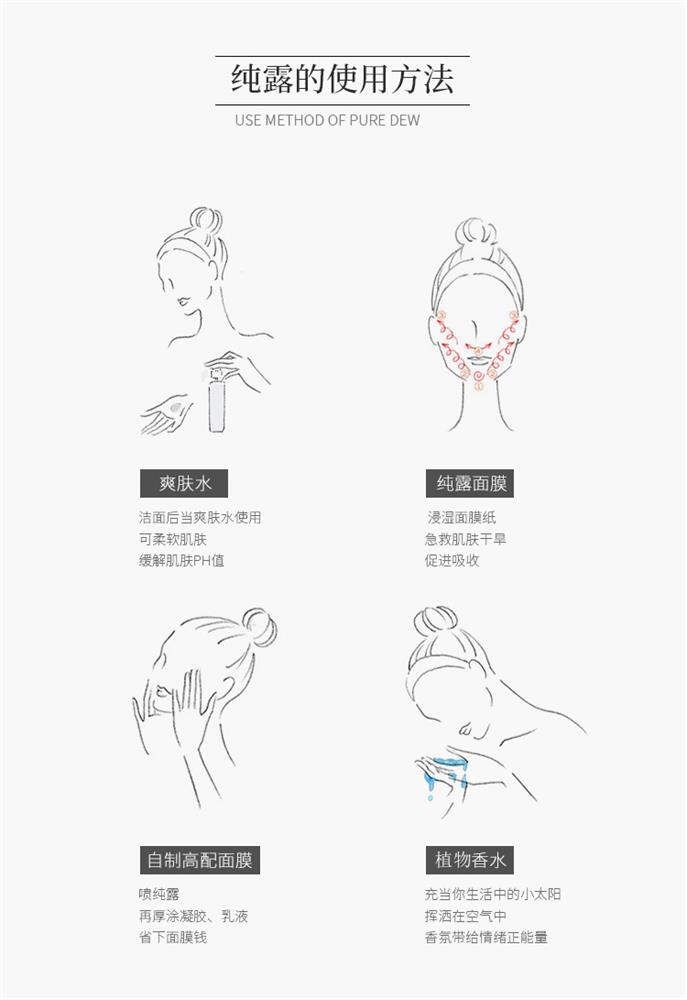 纯露的使用方法

USE METHOD OF PURE DEW

爽肤水

洁面后当爽肤水使用
可柔软肌肤
缓解肌肤PH值

纯露面膜

浸湿面膜纸
急救肌肤干旱
促进吸收

自制高配面膜

喷纯露
再厚涂凝胶、乳液
省下面膜钱

植物香水

充当你生活中的小太阳
挥洒在空气中
香氛带给情绪正能量