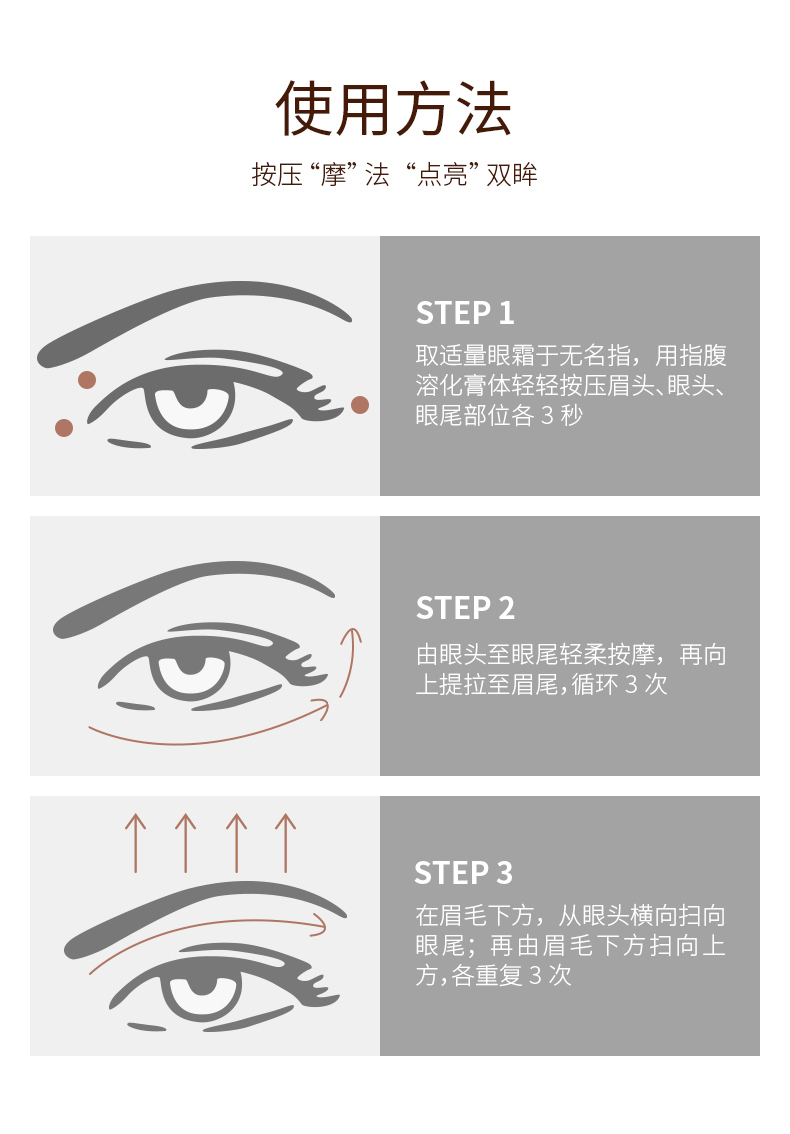 使用方法

按压“摩”法 “点亮”双眸

STEP 1

取适量眼霜于无名指，用指腹溶化膏体轻轻按压眉头、眼头、眼尾部位各 3 秒

STEP 2

由眼头至眼尾轻柔按摩，再向上提拉至眉尾，循环 3 次

STEP 3

在眉毛下方，从眼头横向扫向眼尾；再由眉毛下方扫向上方，各重复 3 次