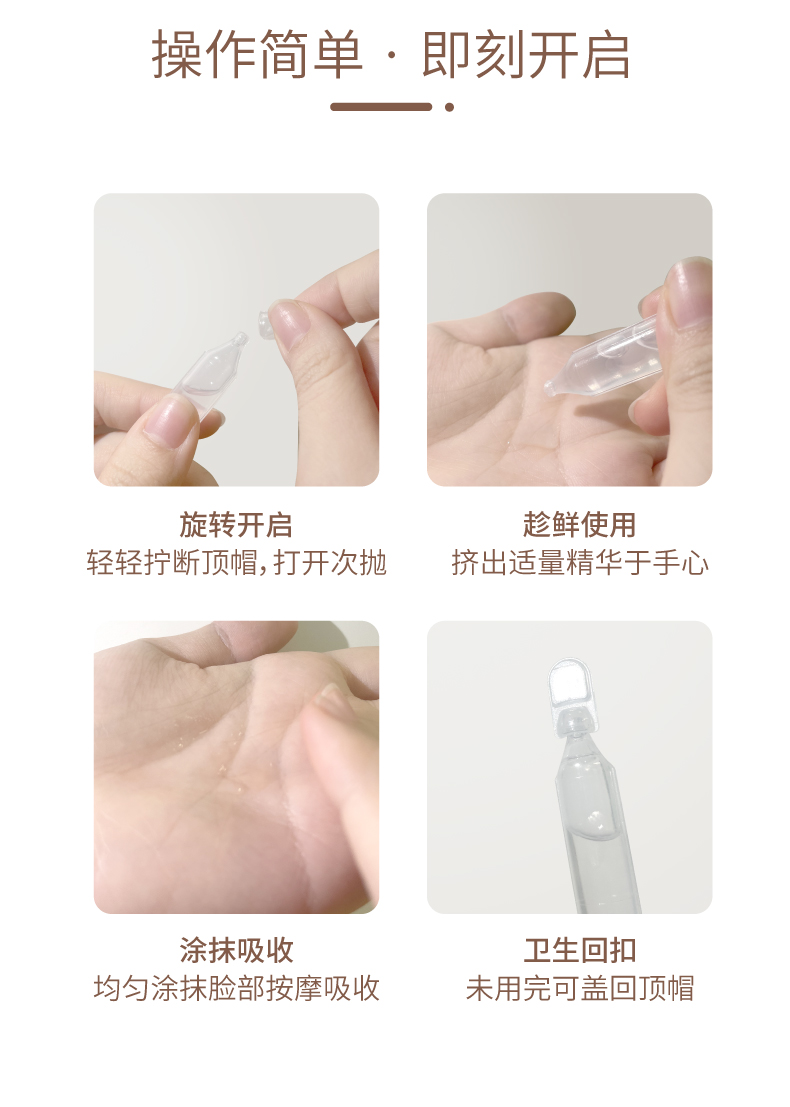 操作简单 · 即刻开启

旋转开启
轻轻拧断顶帽，打开次抛

趁鲜使用
挤出适量精华于手心

涂抹吸收
均匀涂抹脸部按摩吸收

卫生回扣
未用完可盖回顶帽