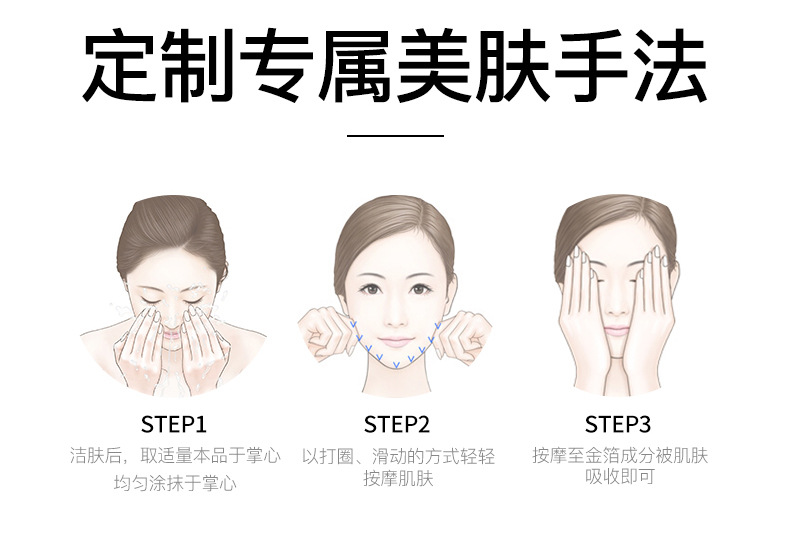 定制专属美肤手法

STEP1
洁肤后，取适量本品于掌心
均匀涂抹于掌心

STEP2
以打圈、滑动的方式轻轻
按摩肌肤

STEP3
按摩至金箔成分被肌肤
吸收即可