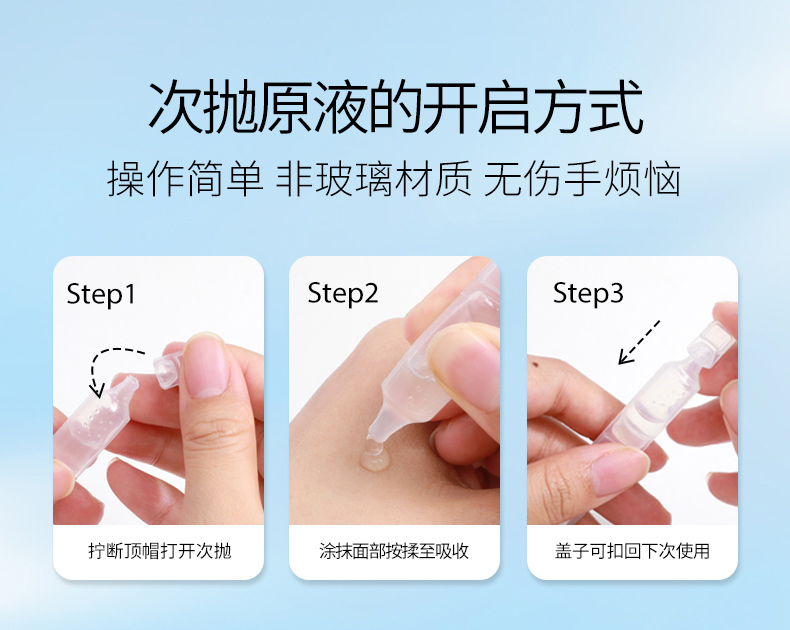 次抛原液的开启方式

操作简单 非玻璃材质 无伤手烦恼

Step1

拧断顶帽打开次抛

Step2

涂抹面部按揉至吸收

Step3

盖子可扣回下次使用