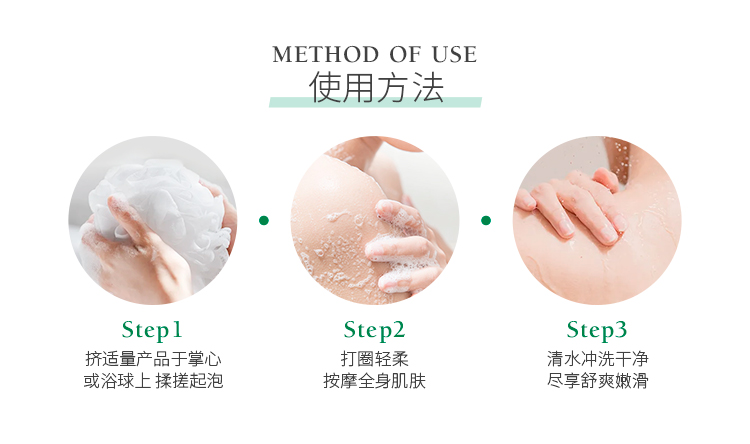 METHOD OF USE
使用方法

Step1
挤适量产品于掌心
或浴球上 揉搓起泡

Step2
打圈轻柔
按摩全身肌肤

Step3
清水冲洗干净
尽享舒爽嫩滑