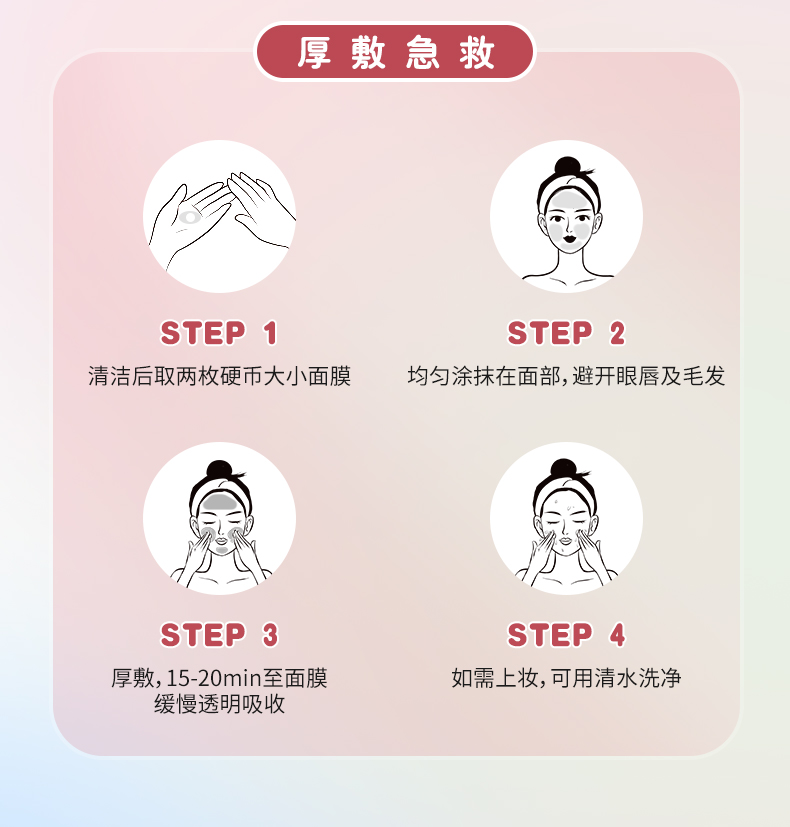 厚敷急救

STEP 1
清洁后取两枚硬币大小面膜

STEP 2
均匀涂抹在面部,避开眼唇及毛发

STEP 3
厚敷,15-20min至面膜缓慢透明吸收

STEP 4
如需上妆,可用清水洗净