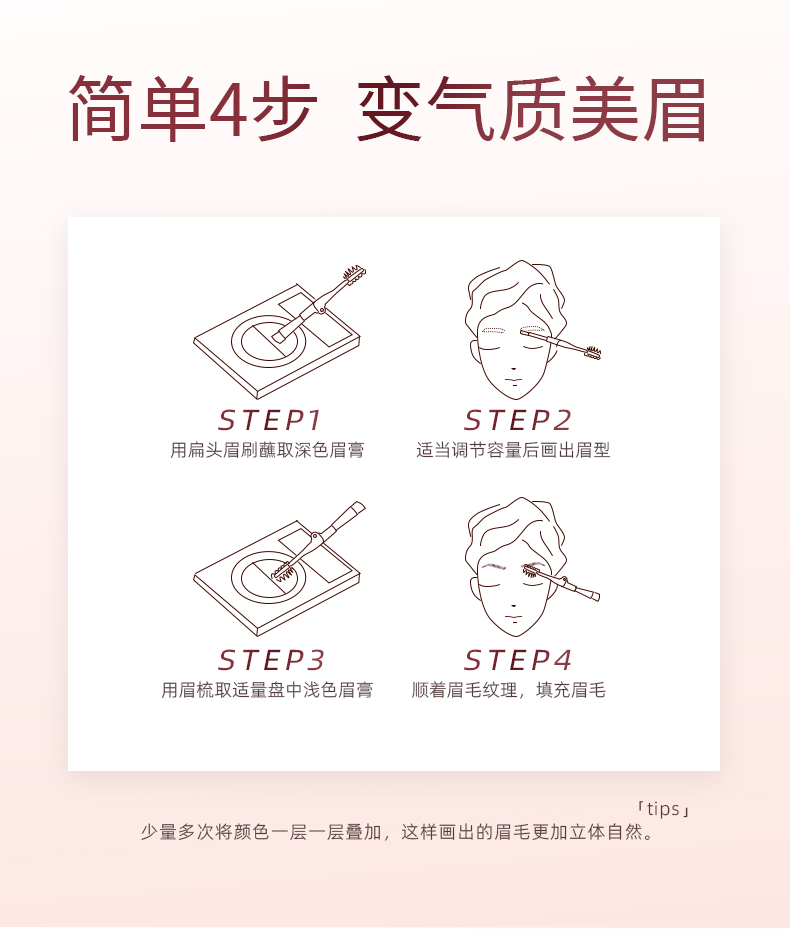 简单4步 变气质美眉

STEP1
用扁头眉刷蘸取深色眉膏

STEP2
适当调节容量后画出眉型

STEP3
用眉梳取适量盘中浅色眉膏

STEP4
顺着眉毛纹理，填充眉毛

「tips」
少量多次将颜色一层一层叠加，这样画出的眉毛更加立体自然。