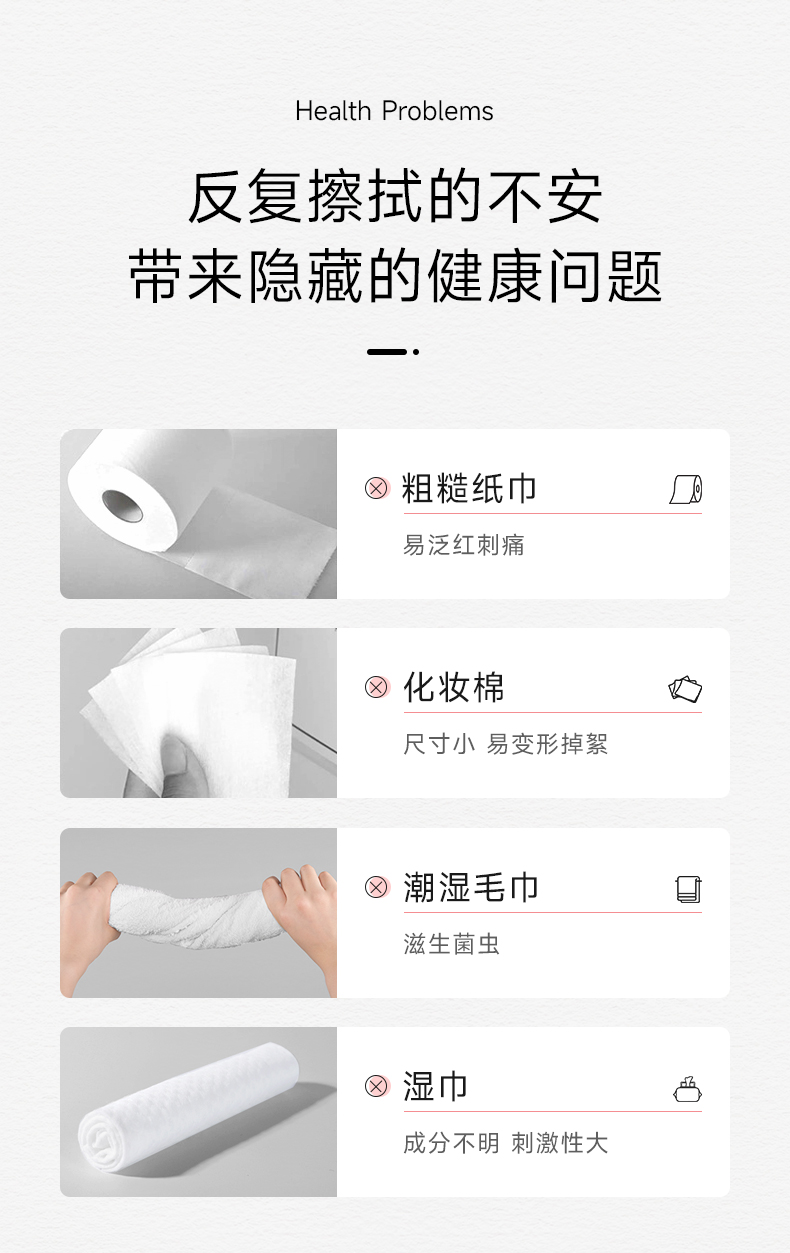 Health Problems

反复擦拭的不安
带来隐藏的健康问题

粗糙纸巾
易泛红刺痛

化妆棉
尺寸小 易变形掉絮

潮湿毛巾
滋生菌虫

湿巾
成分不明 刺激性大