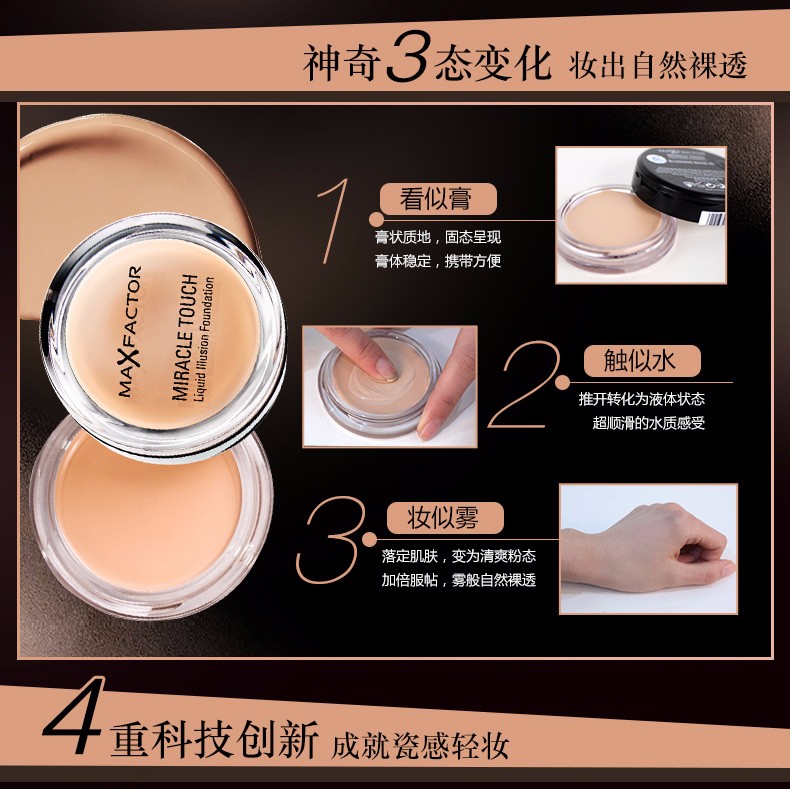 神奇3态变化 妆出自然裸透

MAXFACTOR
MIRACLE TOUCH
Liquid Illusion Foundation

1 看似膏
膏状质地，固态呈现
膏体稳定，携带方便

2 触似水
推开转化为液体状态
超顺滑的水质感受

3 妆似雾
落定肌肤，变为清爽粉态
加倍服帖，雾般自然裸透

4重科技创新 成就瓷感轻妆