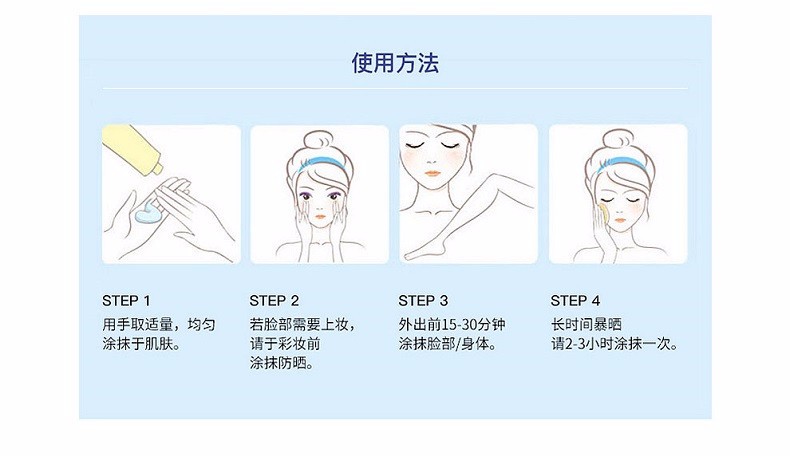 使用方法

STEP 1
用手取适量，均匀涂抹于肌肤。

STEP 2
若脸部需要上妆，请于彩妆前涂抹防晒。

STEP 3
外出前15-30分钟涂抹脸部/身体。

STEP 4
长时间暴晒
请2-3小时涂抹一次。