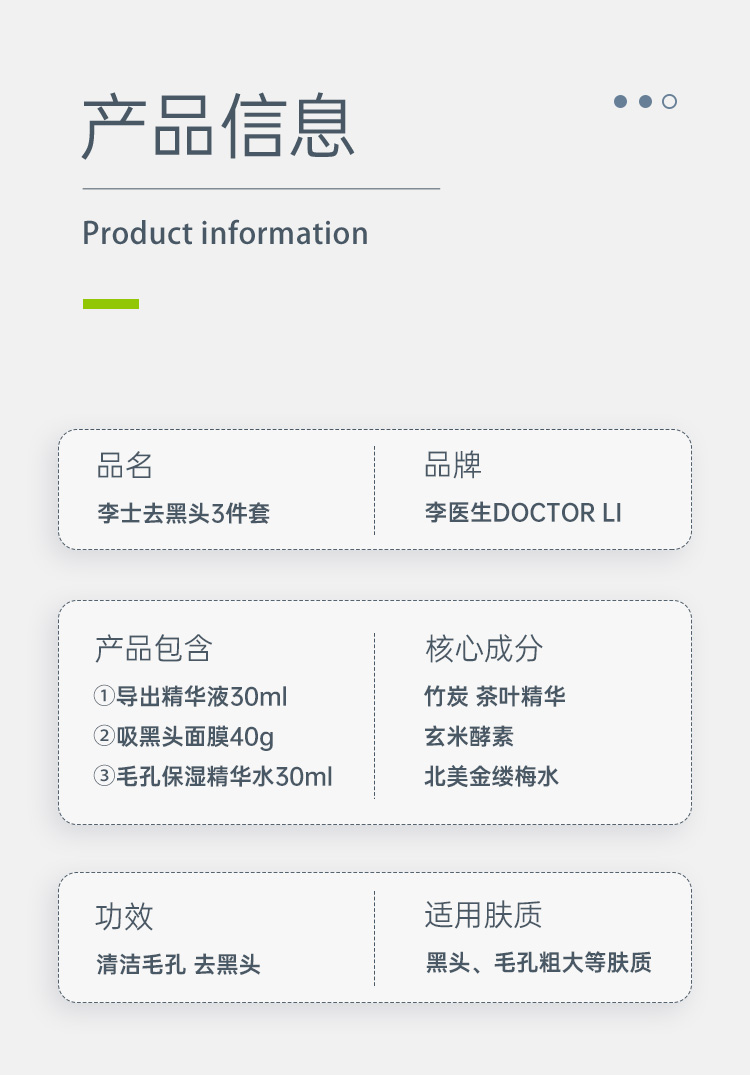 产品信息

Product information

品名
李士去黑头3件套

品牌
李医生DOCTOR LI

产品包含
①导出精华液30ml
②吸黑头面膜40g
③毛孔保湿精华水30ml

核心成分
竹炭 茶叶精华
玄米酵素
北美金缕梅水

功效
清洁毛孔 去黑头

适用肤质
黑头、毛孔粗大等肤质