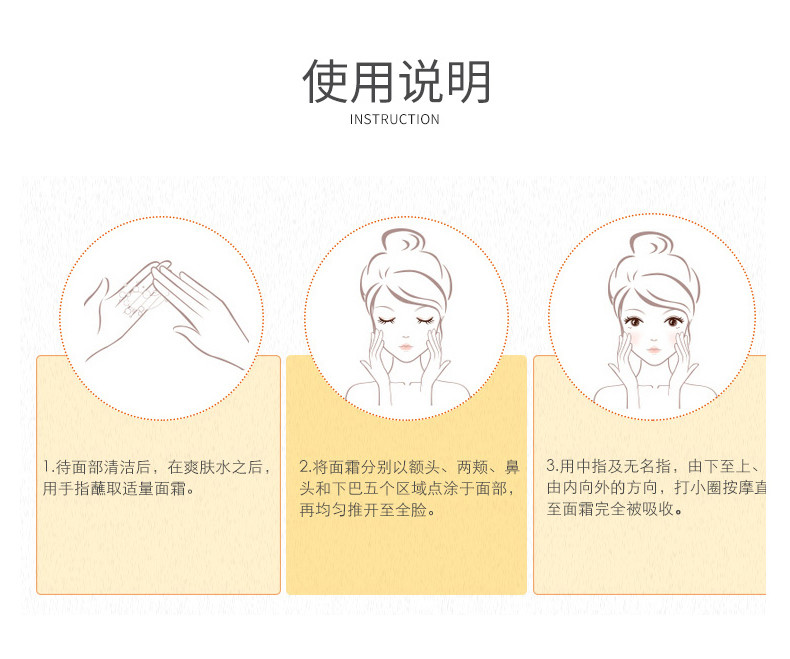 使用说明
INSTRUCTION

1.待面部清洁后，在爽肤水之后，用手指蘸取适量面霜。

2.将面霜分别以额头、两颊、鼻头和下巴五个区域点涂于面部，再均匀推开至全脸。

3.用中指及无名指，由下至上、由内向外的方向，打小圈按摩直至面霜完全被吸收。