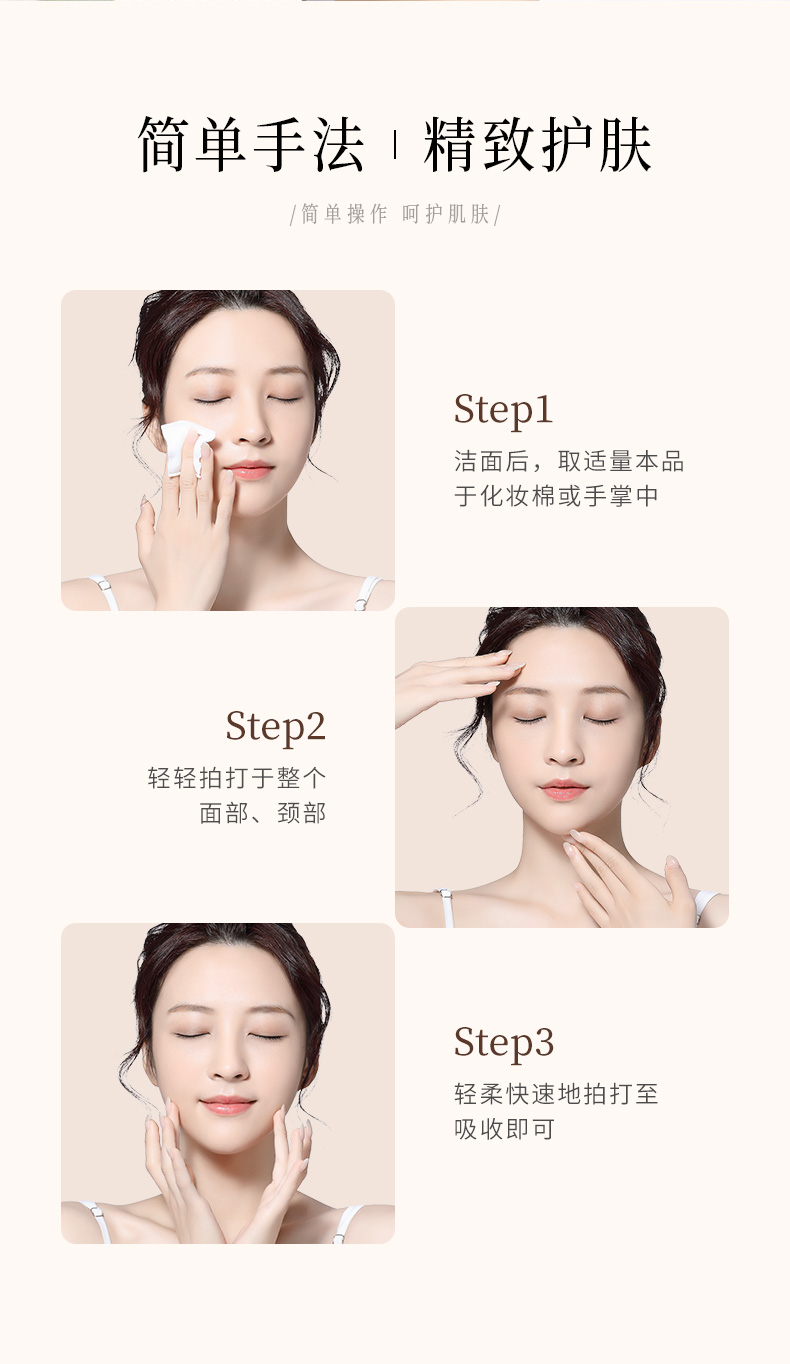 简单手法 | 精致护肤

/简单操作 呵护肌肤/

Step1

洁面后，取适量本品于化妆棉或手掌中

Step2

轻轻拍打于整个面部、颈部

Step3

轻柔快速地拍打至吸收即可