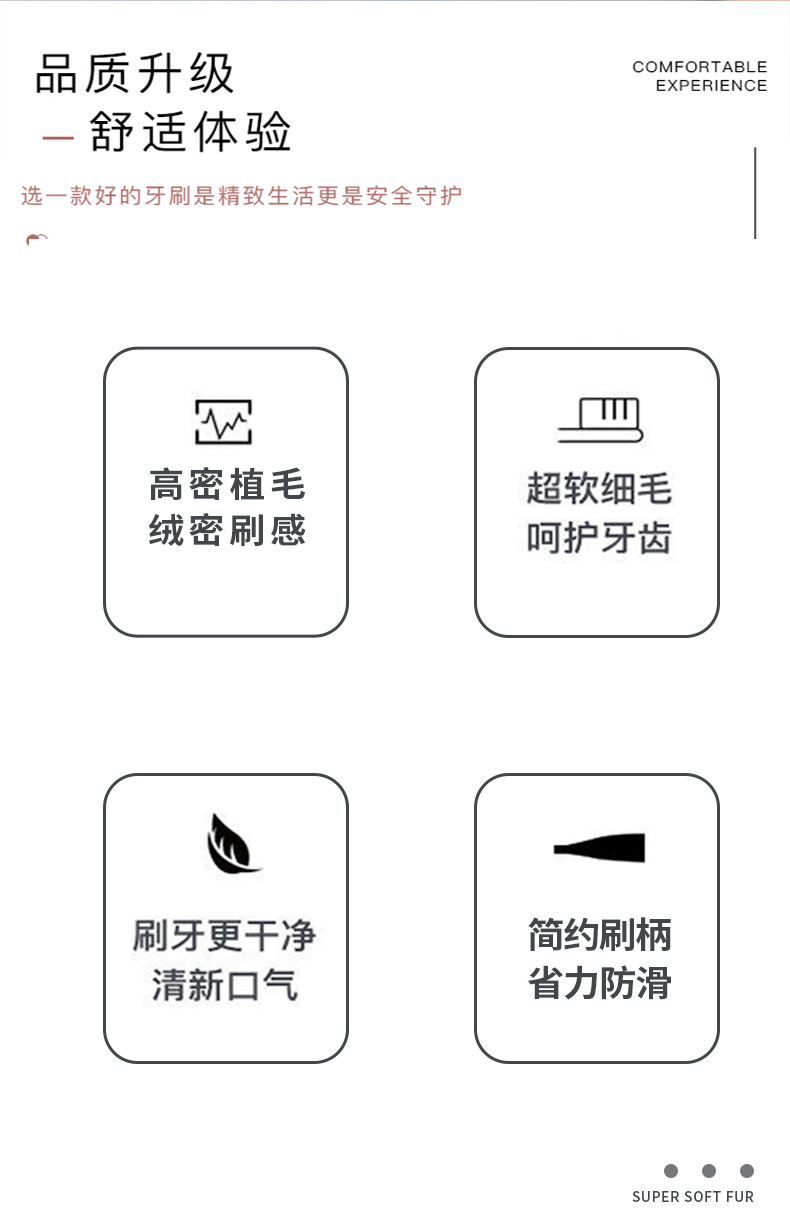 品质升级
— 舒适体验

COMFORTABLE
EXPERIENCE

选一款好的牙刷是精致生活更是安全守护

高密植毛
绒密刷感

超软细毛
呵护牙齿

刷牙更干净
清新口气

简约刷柄
省力防滑

SUPER SOFT FUR