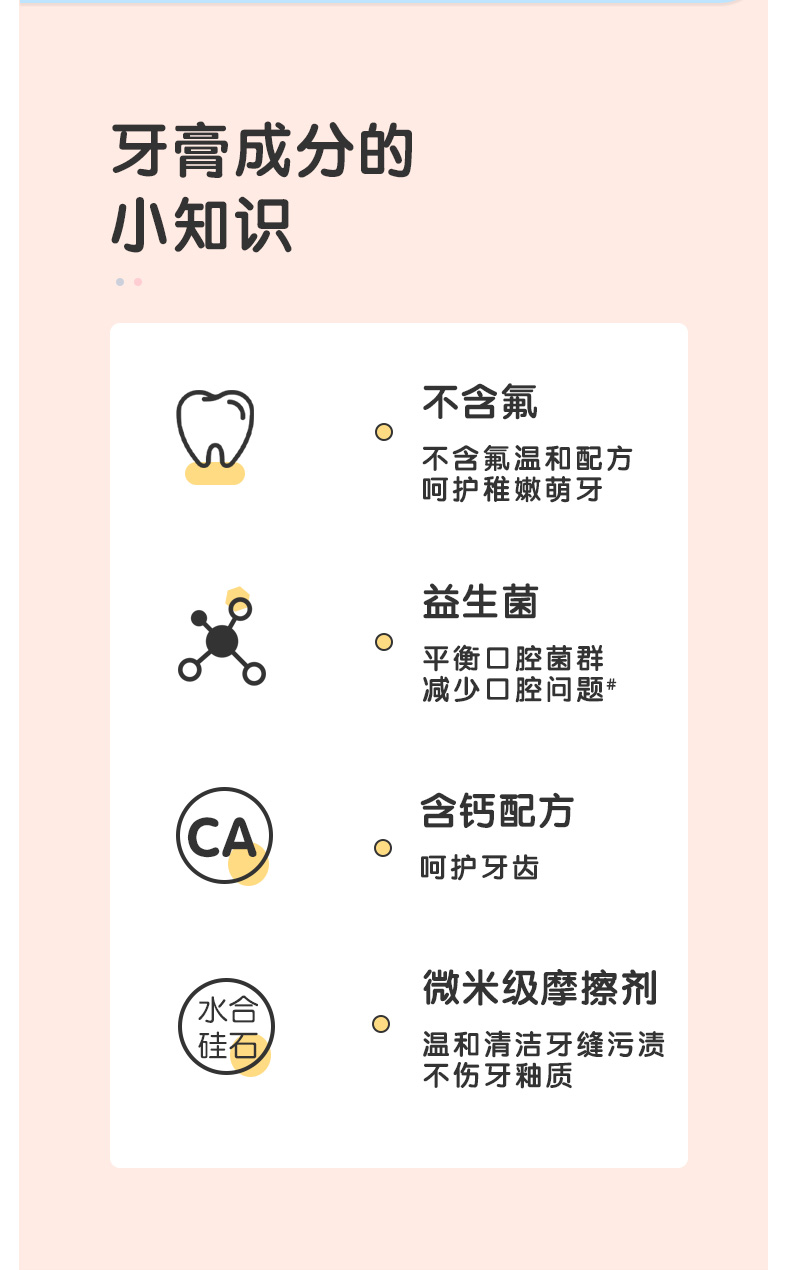 牙膏成分的
小知识

不含氟

不含氟温和配方
呵护稚嫩萌牙

益生菌

平衡口腔菌群
减少口腔问题$^{\#}$

CA

含钙配方

呵护牙齿

水合
硅石

微米级摩擦剂

温和清洁牙缝污渍
不伤牙釉质