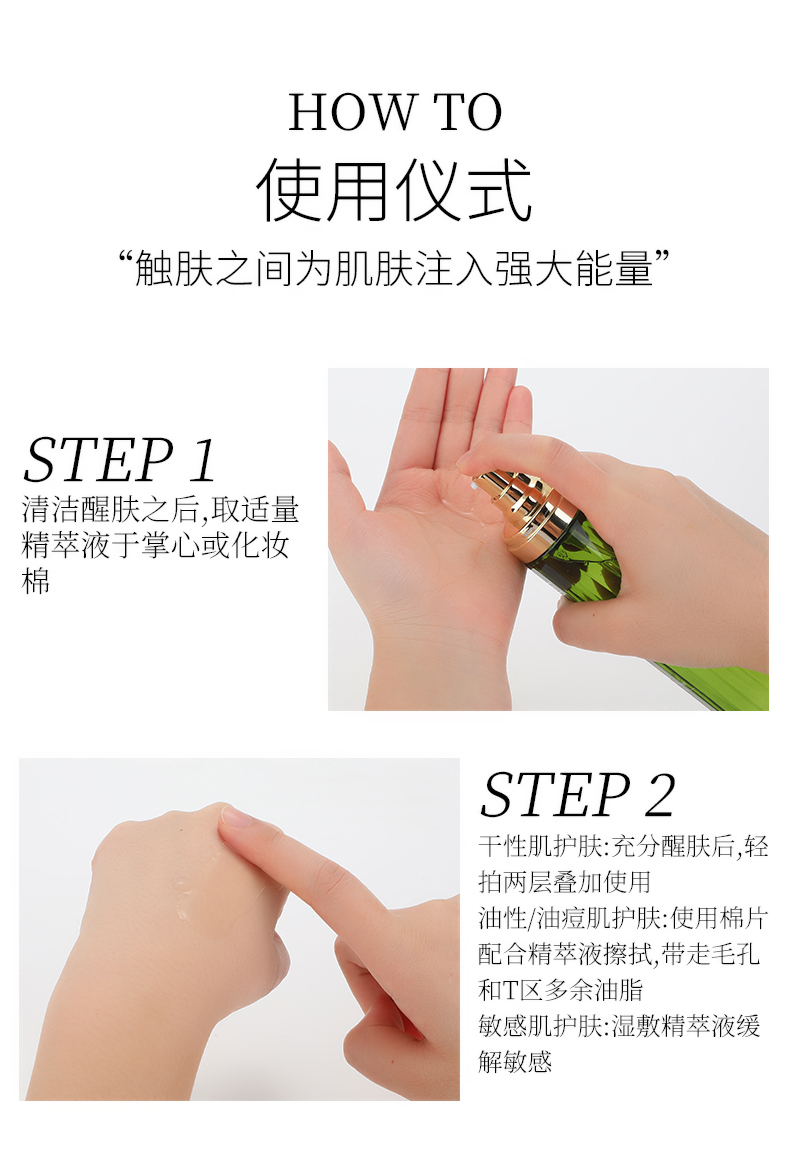 HOW TO
使用仪式
“触肤之间为肌肤注入强大能量”

STEP 1
清洁醒肤之后,取适量精萃液于掌心或化妆棉

STEP 2
干性肌护肤:充分醒肤后,轻拍两层叠加使用
油性/油痘肌护肤:使用棉片配合精萃液擦拭,带走毛孔和T区多余油脂
敏感肌护肤:湿敷精萃液缓解敏感