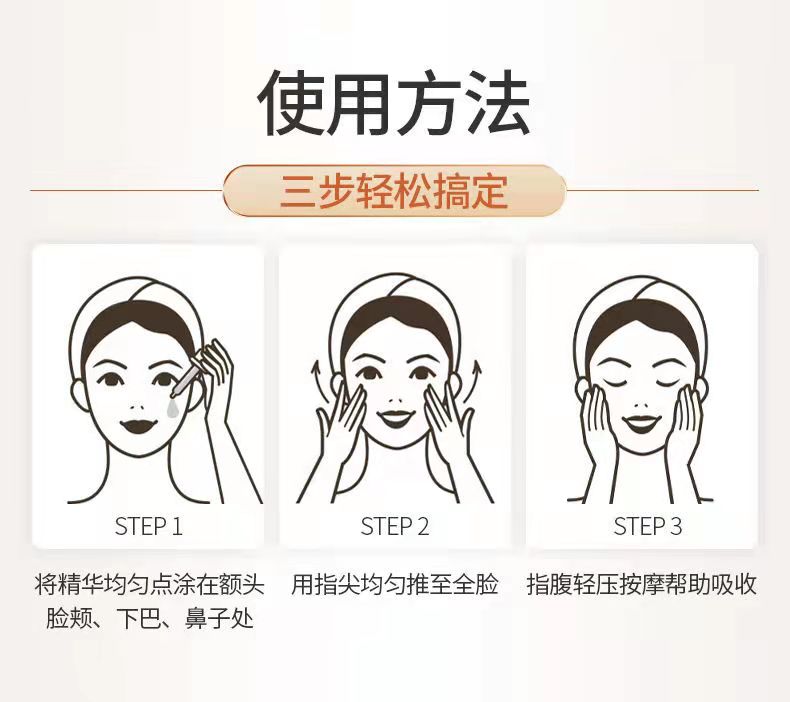 使用方法

三步轻松搞定

STEP 1

将精华均匀点涂在额头脸颊、下巴、鼻子处

STEP 2

用指尖均匀推至全脸

STEP 3

指腹轻压按摩帮助吸收