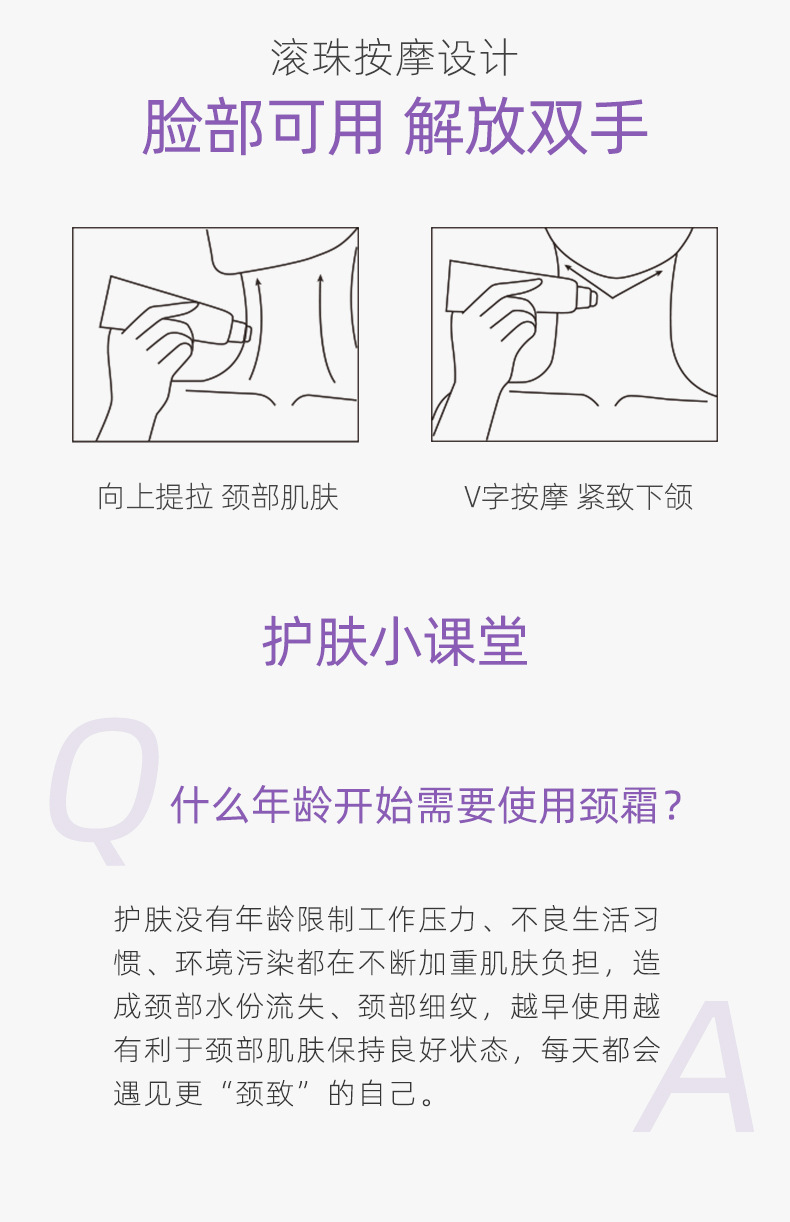 滚珠按摩设计
脸部可用 解放双手

向上提拉 颈部肌肤

V字按摩 紧致下颌

护肤小课堂

Q

什么年龄开始需要使用颈霜？

护肤没有年龄限制工作压力、不良生活习惯、环境污染都在不断加重肌肤负担，造成颈部水份流失、颈部细纹，越早使用越有利于颈部肌肤保持良好状态，每天都会遇见更“颈致”的自己。

A