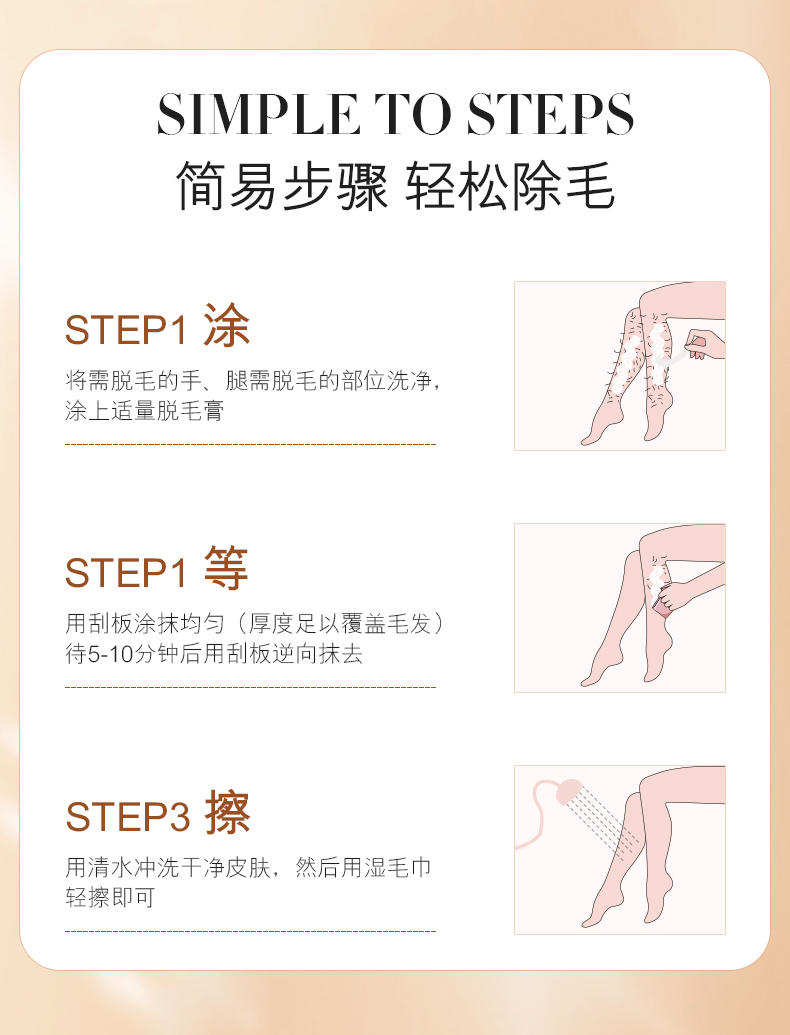 SIMPLE TO STEPS
简易步骤 轻松除毛

STEP1 涂
将需脱毛的手、腿需脱毛的部位洗净，涂上适量脱毛膏

STEP1 等
用刮板涂抹均匀（厚度足以覆盖毛发）待5-10分钟后用刮板逆向抹去

STEP3 擦
用清水冲洗干净皮肤，然后用湿毛巾轻擦即可