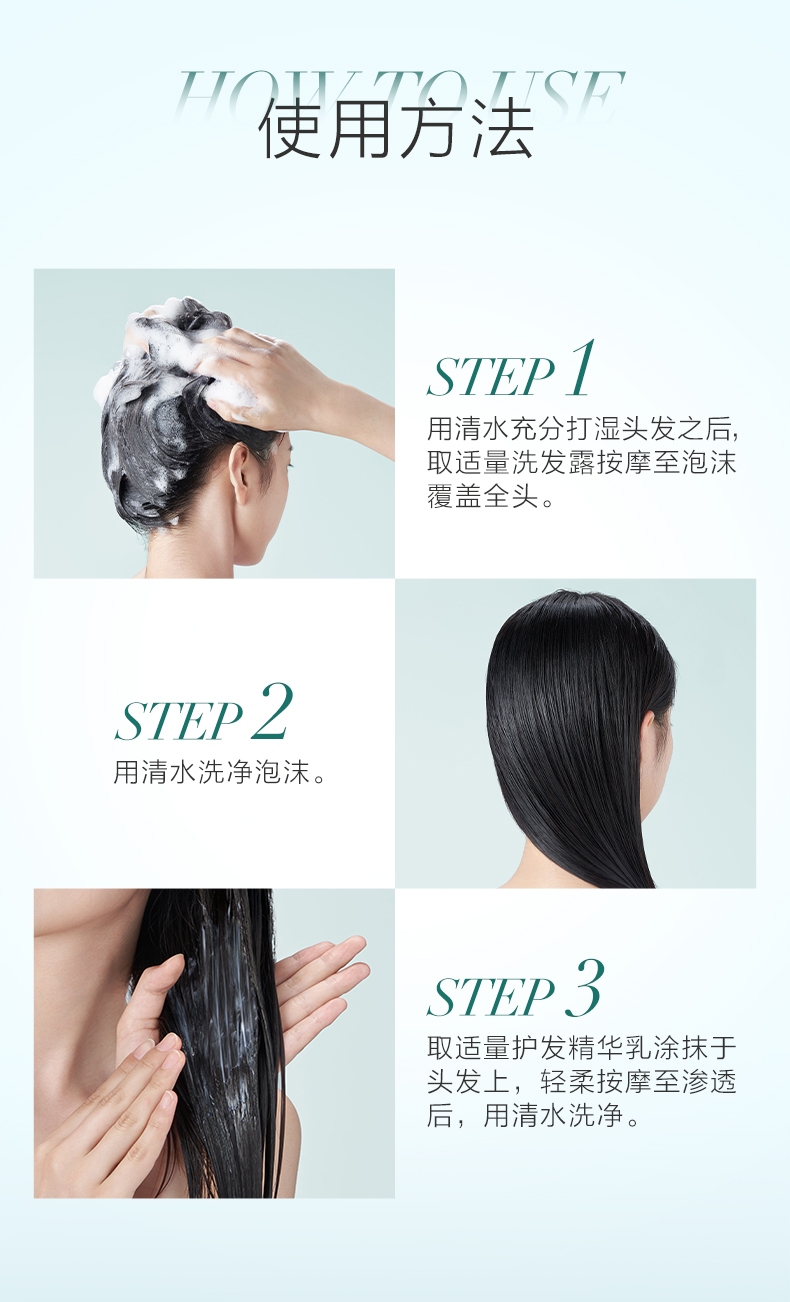 HOW TO USE
使用方法

STEP 1
用清水充分打湿头发之后，取适量洗发露按摩至泡沫覆盖全头。

STEP 2
用清水洗净泡沫。

STEP 3
取适量护发精华乳涂抹于头发上，轻柔按摩至渗透后，用清水洗净。