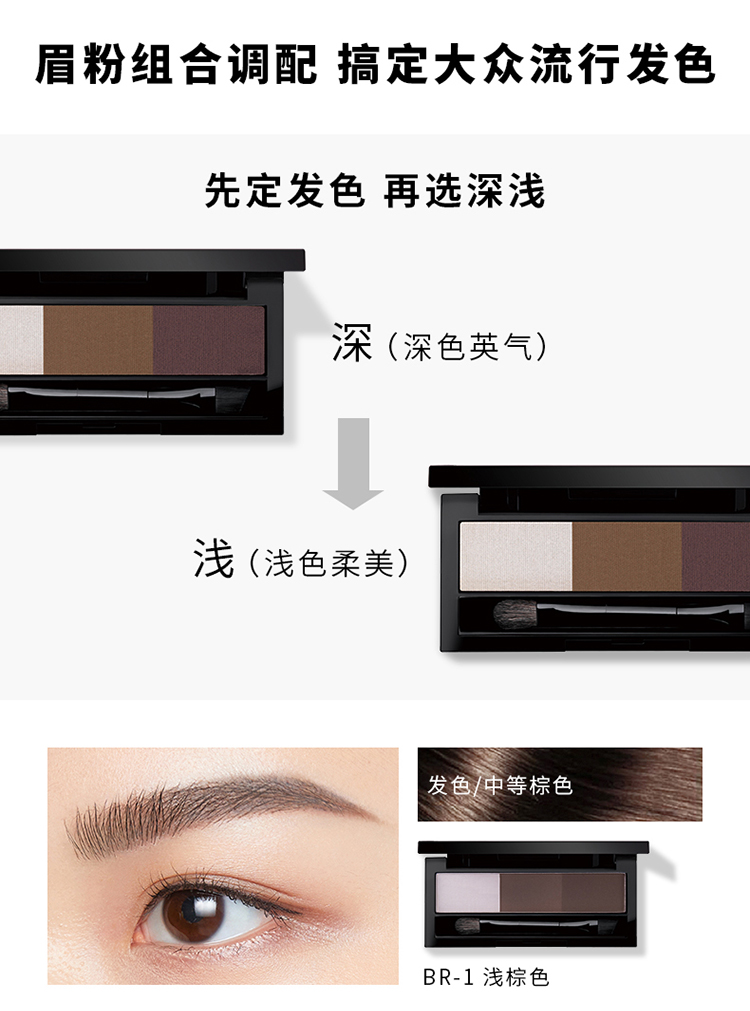 眉粉组合调配 搞定大众流行发色

先定发色 再选深浅

深（深色英气）

浅（浅色柔美）

发色/中等棕色

BR-1 浅棕色