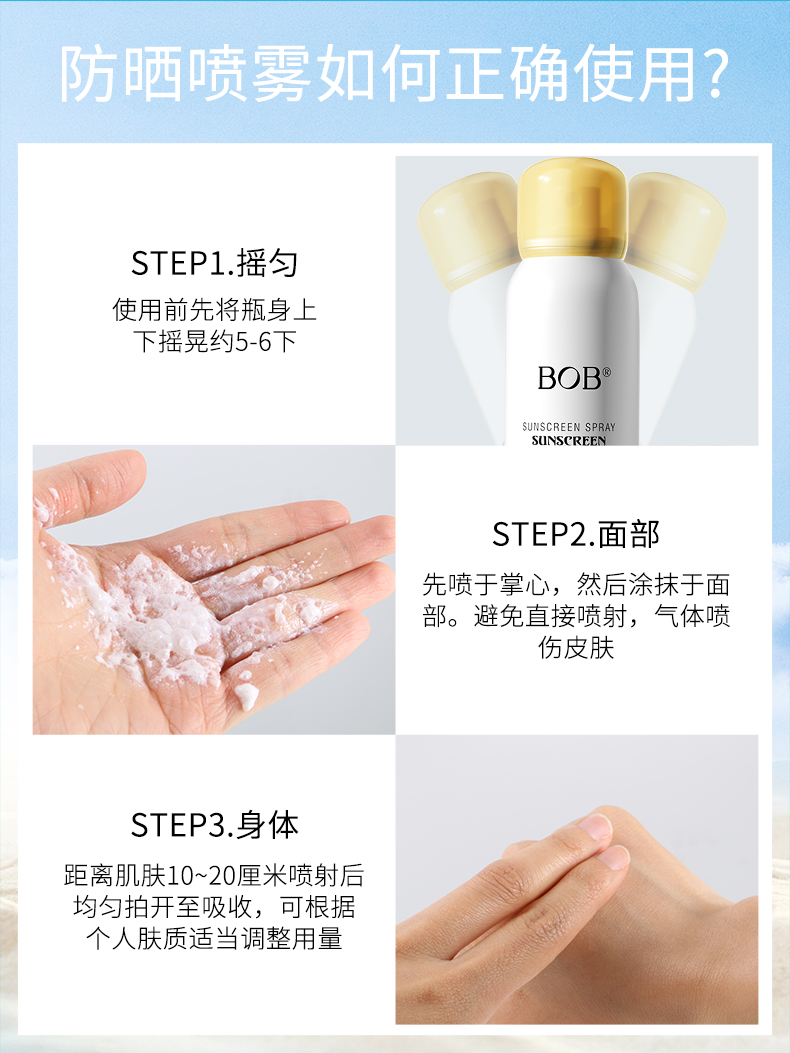 防晒喷雾如何正确使用?

STEP1.摇匀
使用前先将瓶身上下摇晃约5-6下

BOB®
SUNSCREEN SPRAY
SUNSCREEN

STEP2.面部
先喷于掌心，然后涂抹于面部。避免直接喷射，气体喷伤皮肤

STEP3.身体
距离肌肤10~20厘米喷射后均匀拍开至吸收，可根据个人肤质适当调整用量