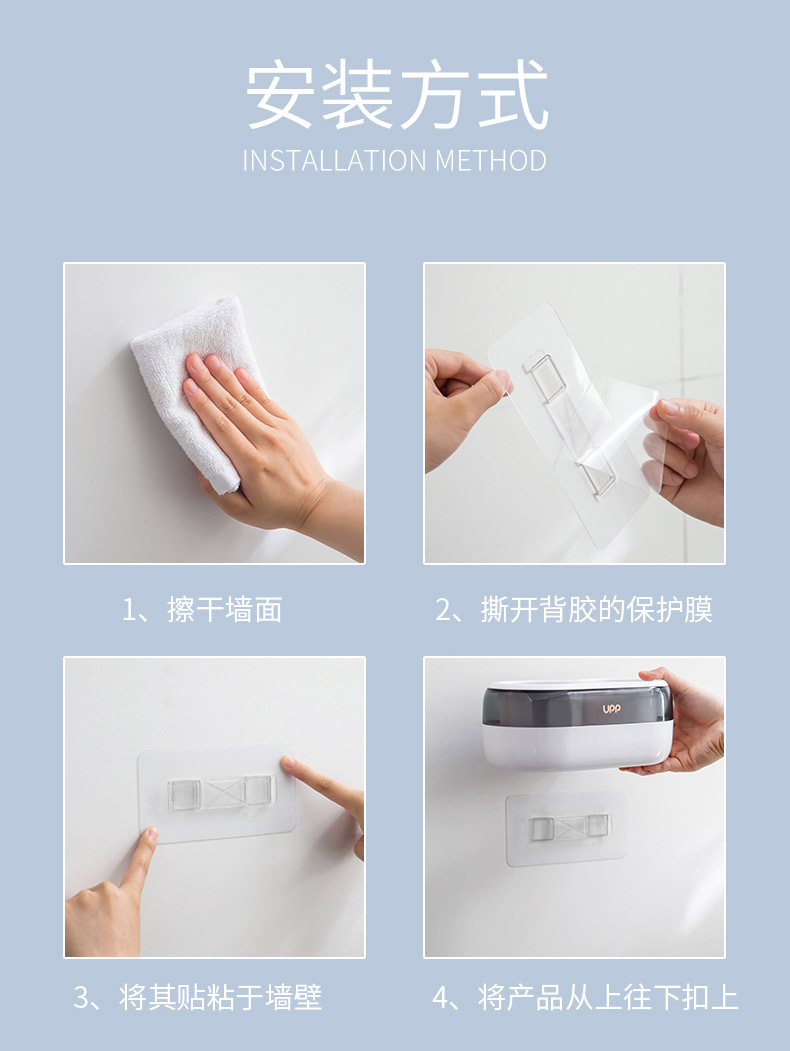 安装方式
INSTALLATION METHOD

1、擦干墙面

2、撕开背胶的保护膜

3、将其贴粘于墙壁

UPP

4、将产品从上往下扣上