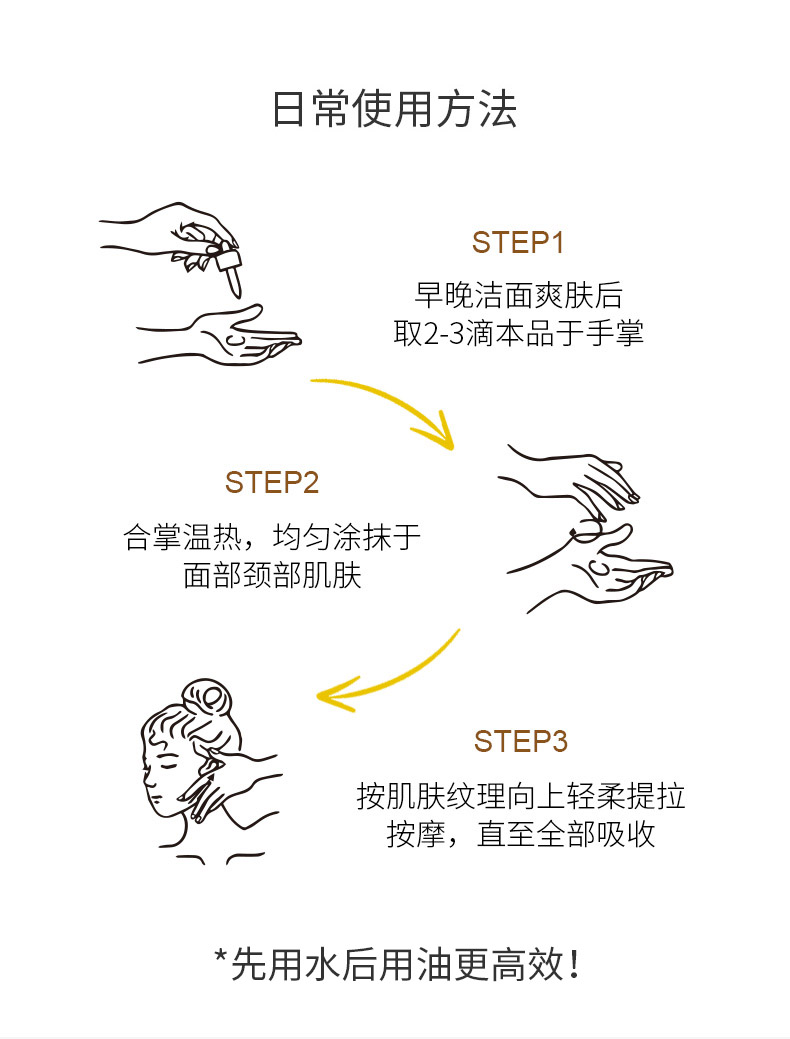 日常使用方法

STEP1

早晚洁面爽肤后
取2-3滴本品于手掌

STEP2

合掌温热，均匀涂抹于
面部颈部肌肤

STEP3

按肌肤纹理向上轻柔提拉
按摩，直至全部吸收

*先用水后用油更高效！