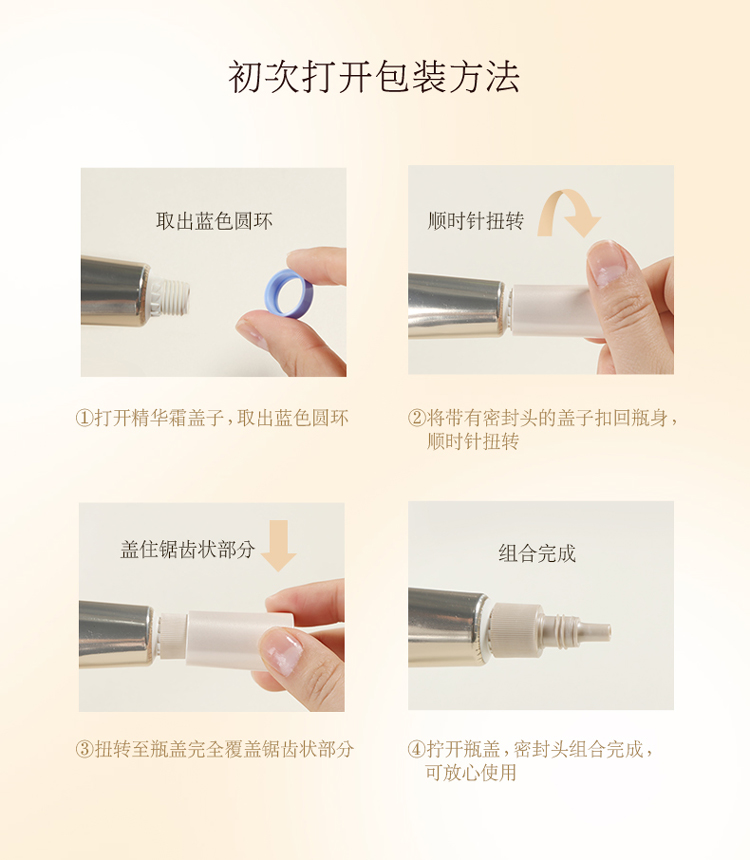 初次打开包装方法

取出蓝色圆环

①打开精华霜盖子，取出蓝色圆环

顺时针扭转

②将带有密封头的盖子扣回瓶身，顺时针扭转

盖住锯齿状部分

③扭转至瓶盖完全覆盖锯齿状部分

组合完成

④拧开瓶盖，密封头组合完成，可放心使用