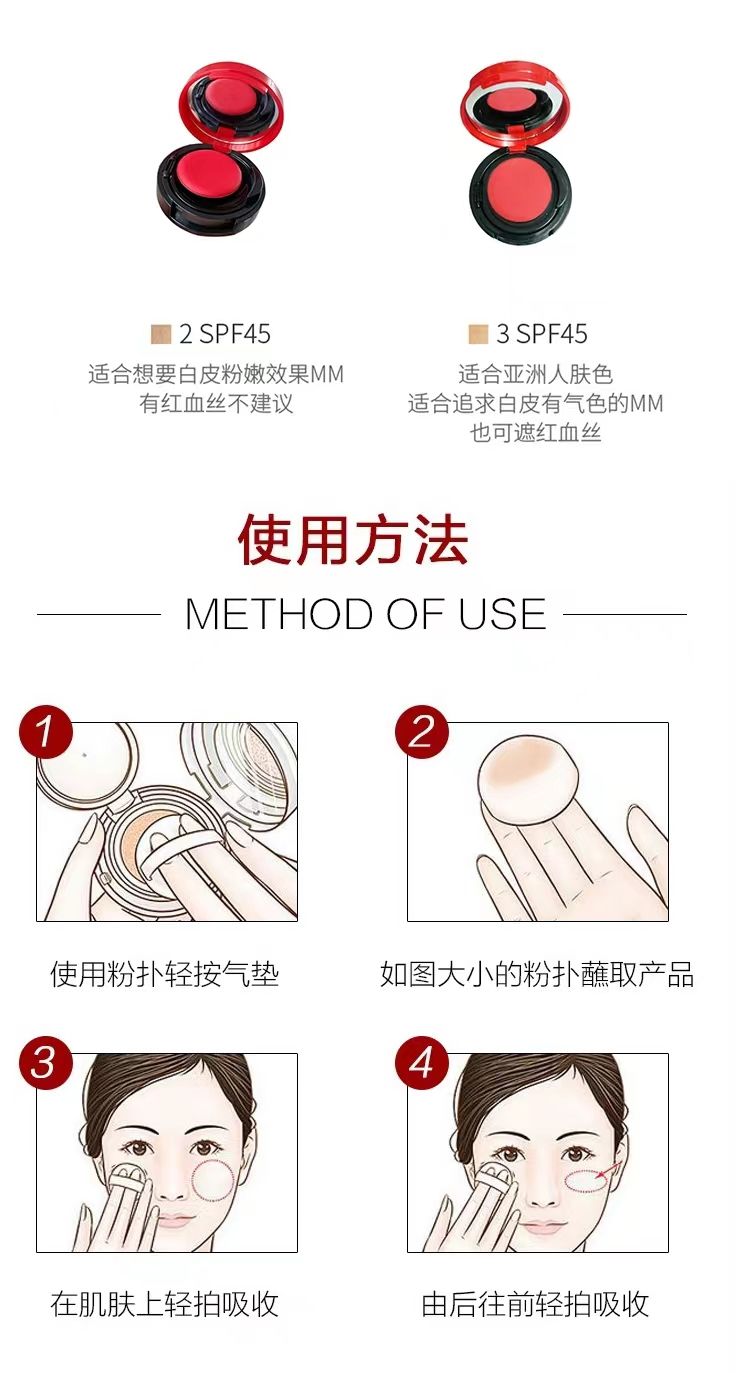 2 SPF45
适合想要白皮粉嫩效果MM
有红血丝不建议

3 SPF45
适合亚洲人肤色
适合追求白皮有气色的MM
也可遮红血丝

使用方法

METHOD OF USE

1
使用粉扑轻按气垫

2
如图大小的粉扑蘸取产品

3
在肌肤上轻拍吸收

4
由后往前轻拍吸收