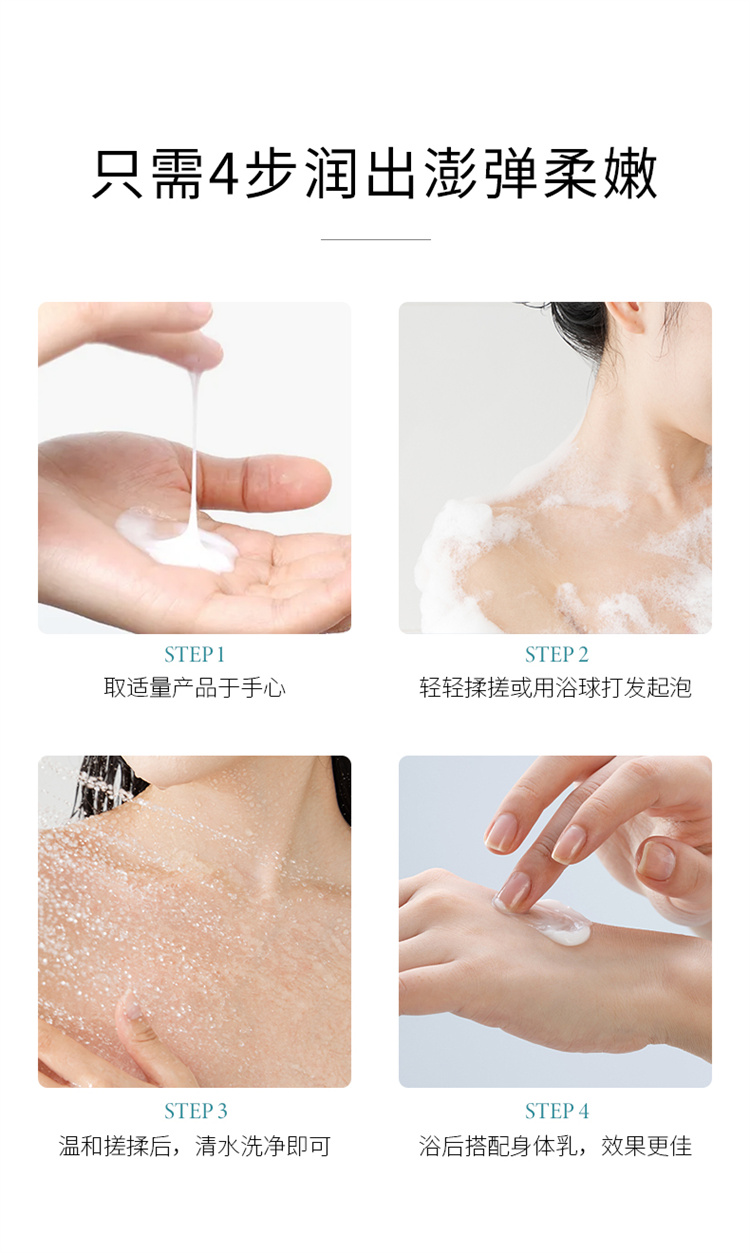 只需4步润出澎弹柔嫩

STEP 1
取适量产品于手心

STEP 2
轻轻揉搓或用浴球打发起泡

STEP 3
温和搓揉后，清水洗净即可

STEP 4
浴后搭配身体乳，效果更佳