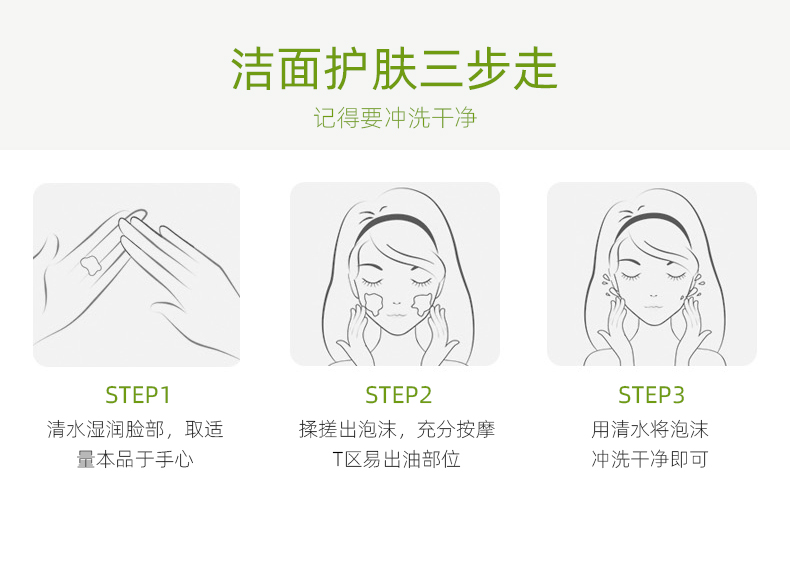 洁面护肤三步走

记得要冲洗干净

STEP1
清水湿润脸部，取适量本品于手心

STEP2
揉搓出泡沫，充分按摩T区易出油部位

STEP3
用清水将泡沫冲洗干净即可