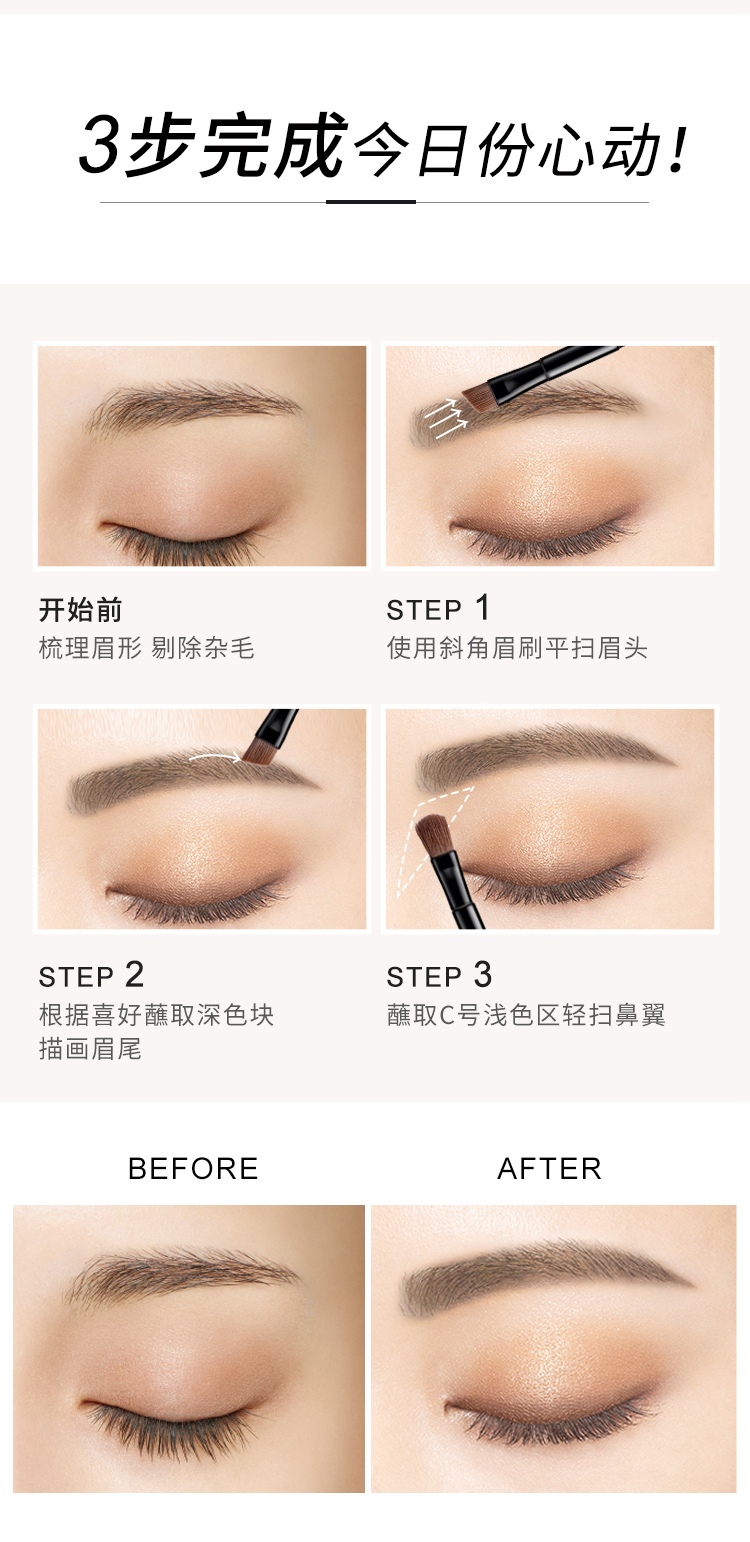 3步完成今日份心动!

开始前
梳理眉形 剔除杂毛

STEP 1
使用斜角眉刷平扫眉头

STEP 2
根据喜好蘸取深色块描画眉尾

STEP 3
蘸取C号浅色区轻扫鼻翼

BEFORE

AFTER