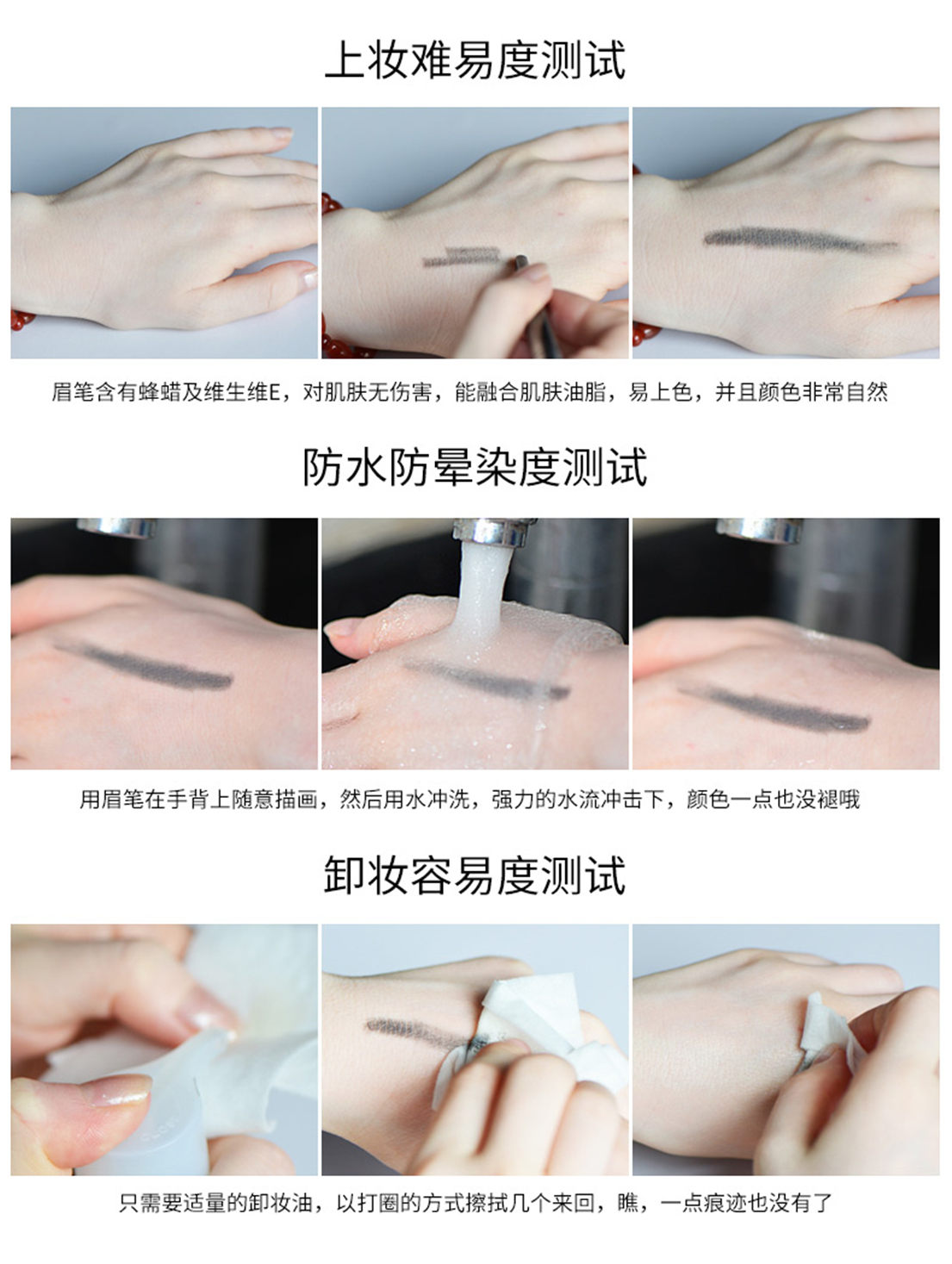 上妆难易度测试

眉笔含有蜂蜡及维生维E，对肌肤无伤害，能融合肌肤油脂，易上色，并且颜色非常自然

防水防晕染度测试

用眉笔在手背上随意描画，然后用水冲洗，强力的水流冲击下，颜色一点也没褪哦

卸妆容易度测试

只需要适量的卸妆油，以打圈的方式擦拭几个来回，瞧，一点痕迹也没有了