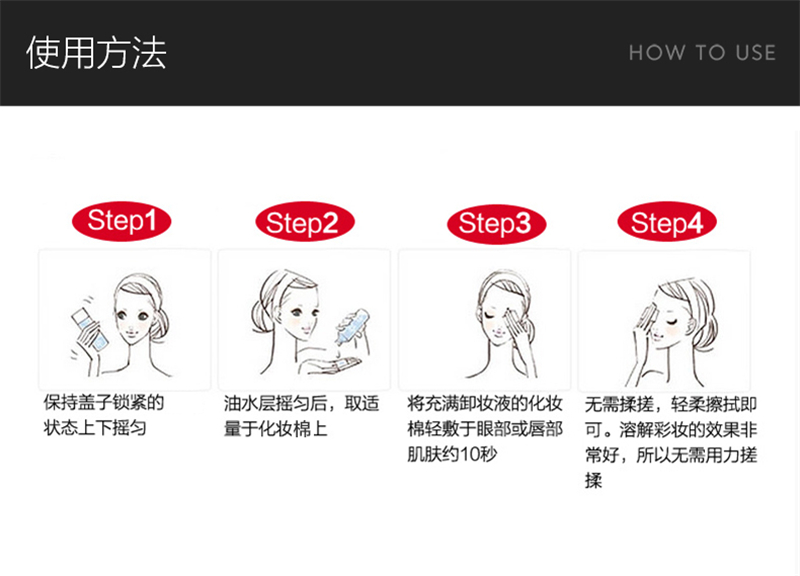 使用方法

HOW TO USE

Step1

保持盖子锁紧的状态上下摇匀

Step2

油水层摇匀后，取适量于化妆棉上

Step3

将充满卸妆液的化妆棉轻敷于眼部或唇部肌肤约10秒

Step4

无需揉搓，轻柔擦拭即可。溶解彩妆的效果非常好，所以无需用力搓揉