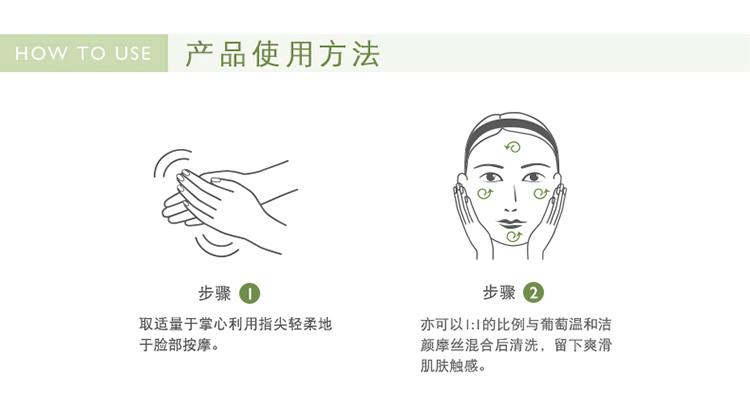 HOW TO USE 产品使用方法

步骤 1

取适量于掌心利用指尖轻柔地于脸部按摩。

步骤 2

亦可以1:1的比例与葡萄温和洁颜摩丝混合后清洗，留下爽滑肌肤触感。