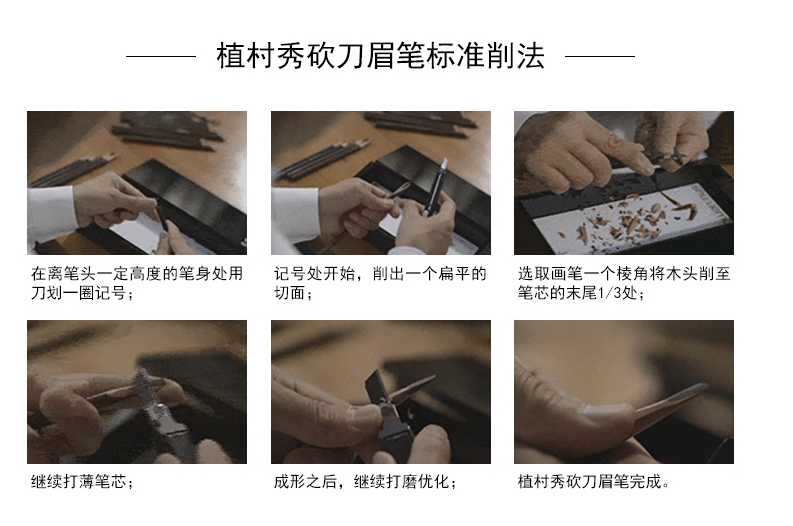 植村秀砍刀眉笔标准削法

在离笔头一定高度的笔身处用刀划一圈记号；

记号处开始，削出一个扁平的切面；

选取画笔一个棱角将木头削至笔芯的末尾1/3处；

继续打薄笔芯；

成形之后，继续打磨优化；

植村秀砍刀眉笔完成。