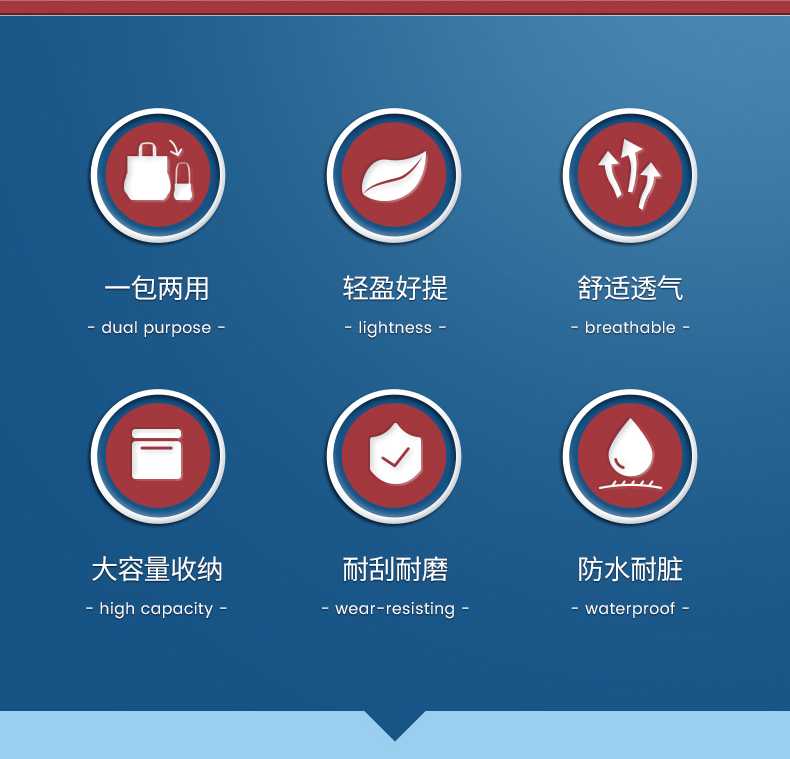 一包两用
- dual purpose -

轻盈好提
- lightness -

舒适透气
- breathable -

大容量收纳
- high capacity -

耐刮耐磨
- wear-resisting -

防水耐脏
- waterproof -